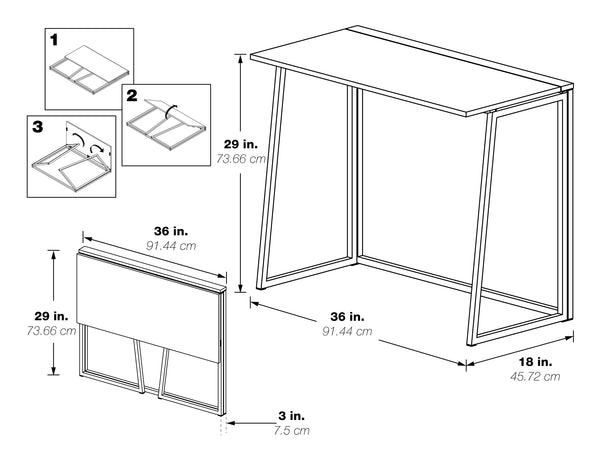 1

2

3

29 in.
73.66 cm

36 in.
91.44 cm

29 in.
73.66 cm

36 in.
91.44 cm

18 in.
45.72 cm

3 in.
7.5 cm