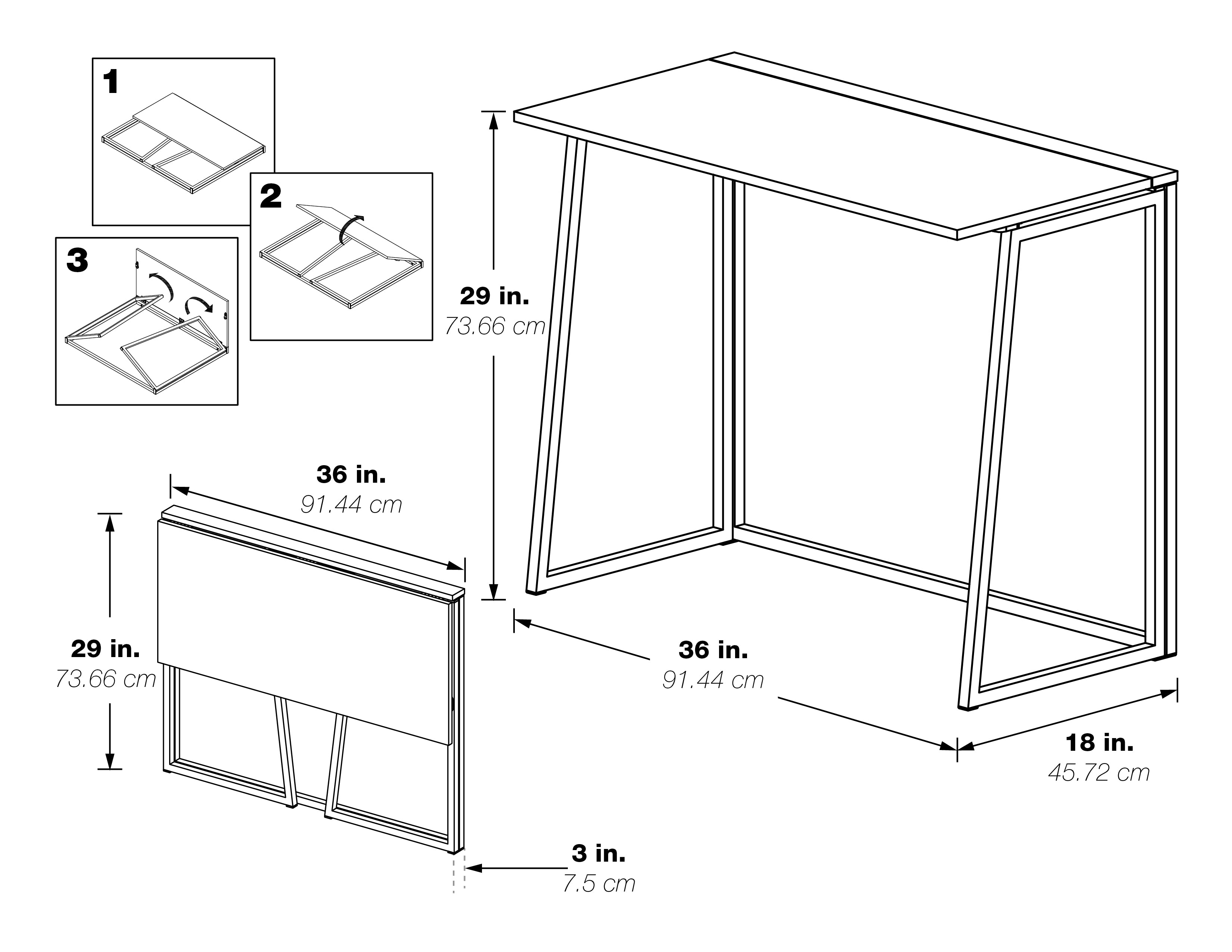 1

2

3

29 in.
73.66 cm

36 in.
91.44 cm

29 in.
73.66 cm

36 in.
91.44 cm

18 in.
45.72 cm

3 in.
7.5 cm