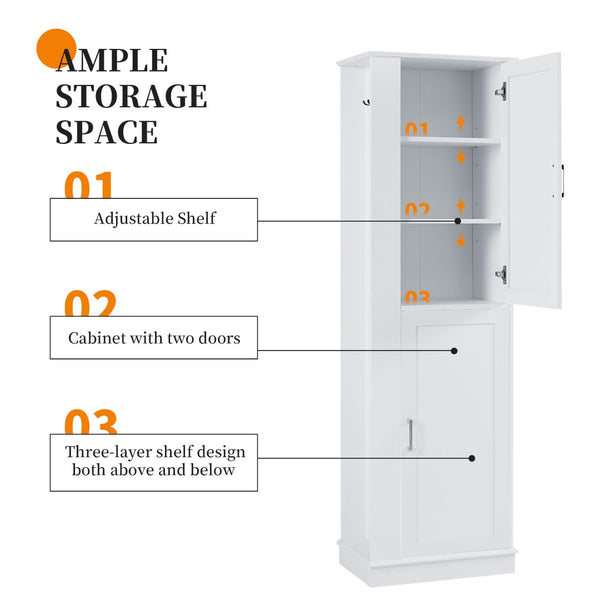 AMPLE STORAGE SPACE

01

Adjustable Shelf

02

Cabinet with two doors

03

Three-layer shelf design both above and below

01

02

03