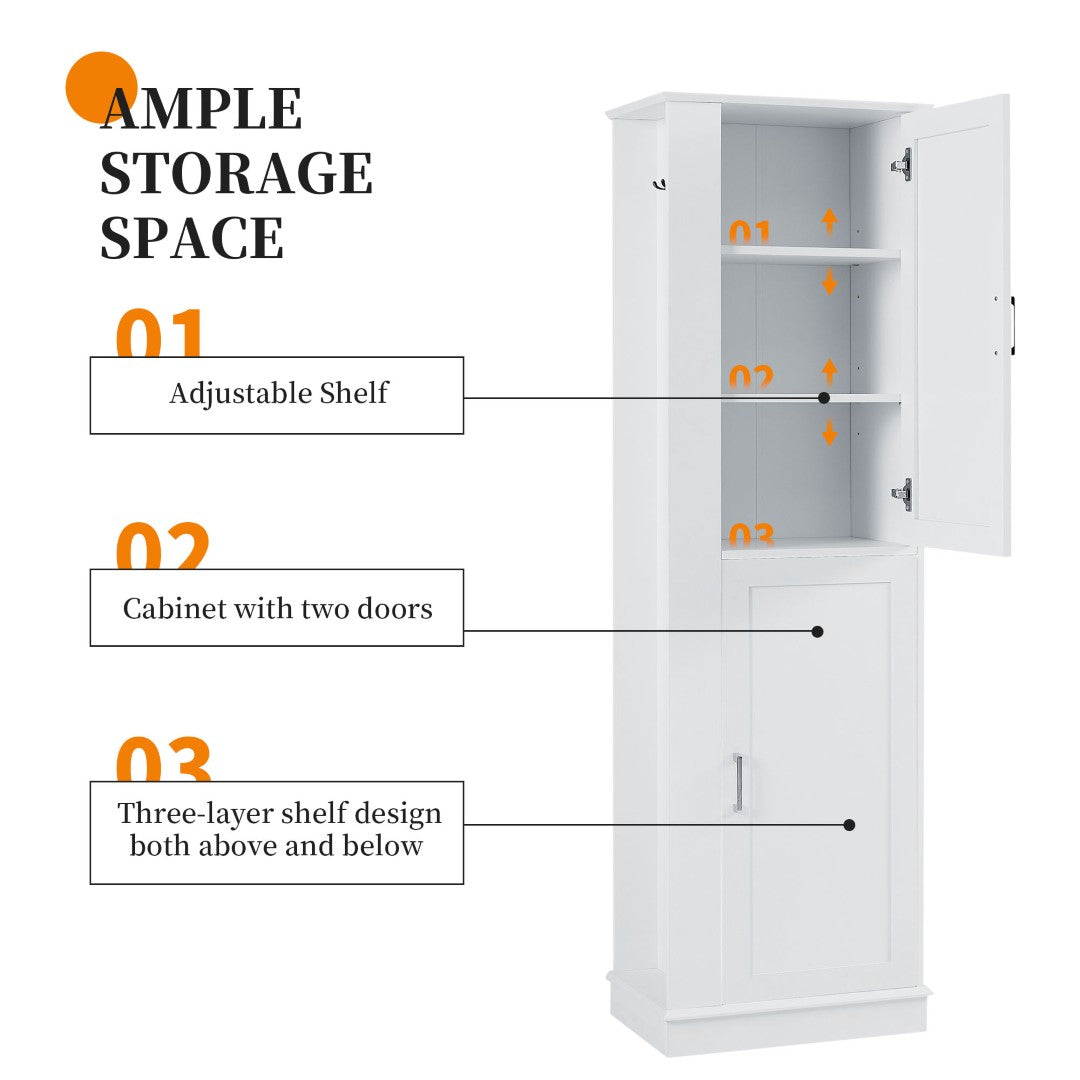 AMPLE STORAGE SPACE

01

Adjustable Shelf

02

Cabinet with two doors

03

Three-layer shelf design both above and below

01

02

03