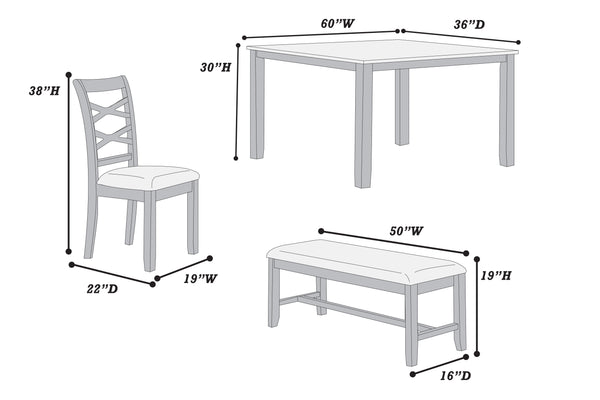 60"W
36"D
30"H
38"H
22"D
19"W
50"W
19"H
16"D