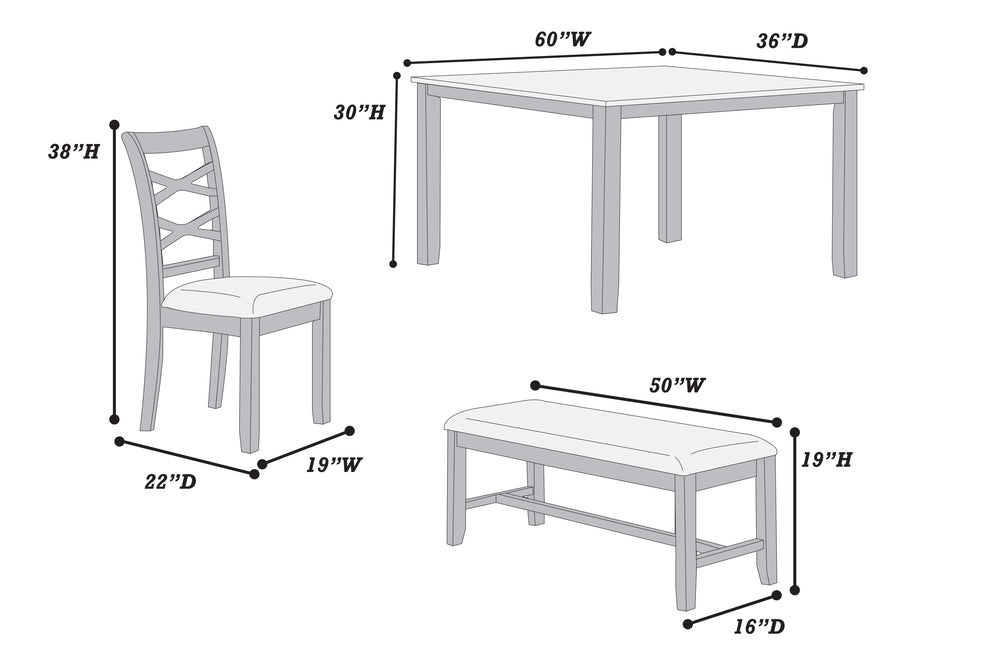 60"W
36"D
30"H
38"H
22"D
19"W
50"W
19"H
16"D