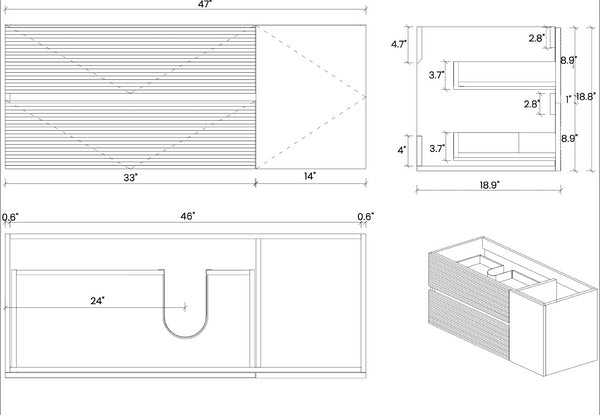 47"

33"

14"

4.7"

2.8"

8.9"

3.7"

2.8"

1"

18.8"

4"

3.7"

8.9"

18.9"

0.6"

46"

0.6"

24"