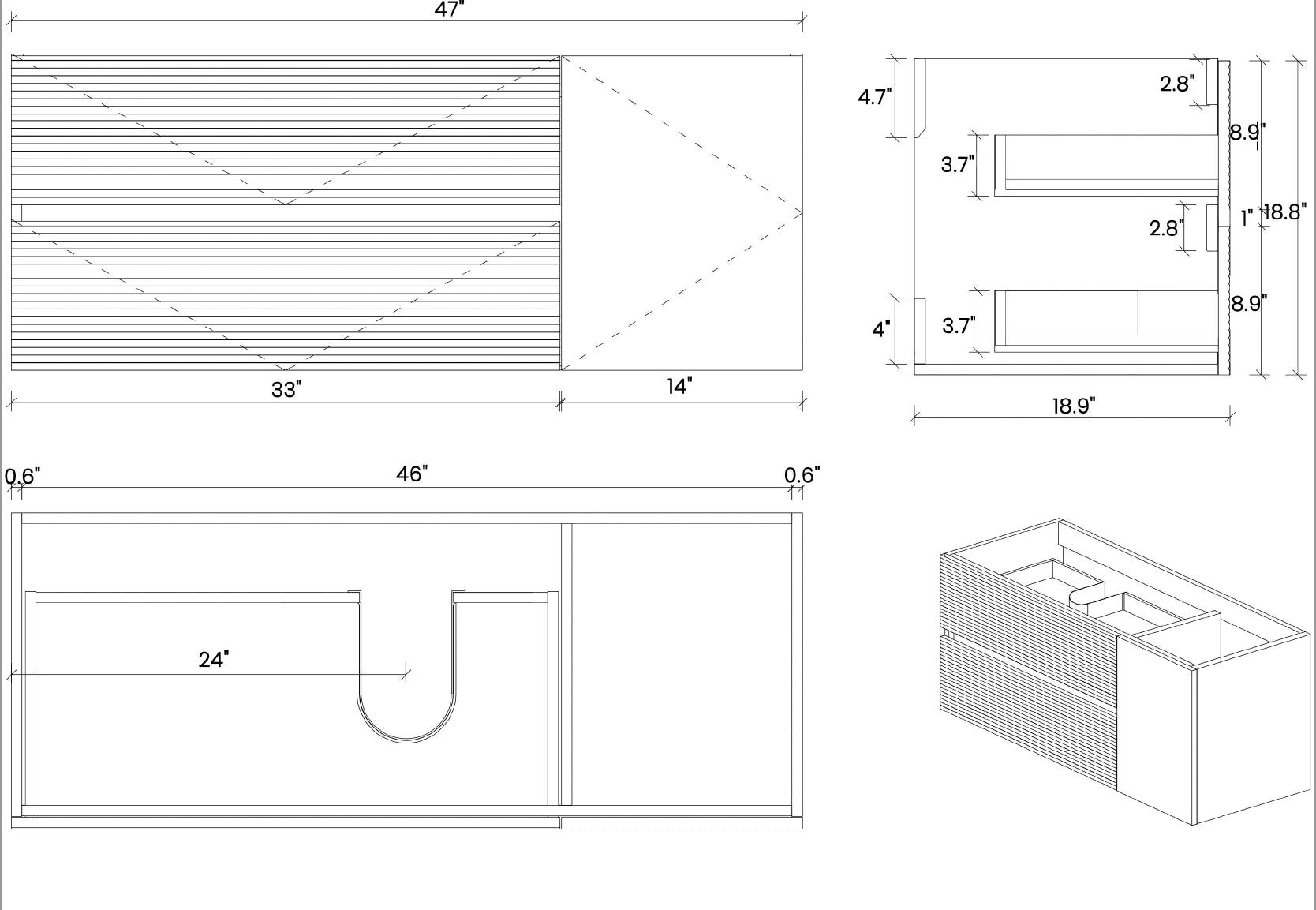 47"

33"

14"

4.7"

2.8"

8.9"

3.7"

2.8"

1"

18.8"

8.9"

4"

3.7"

18.9"

0.6"

46"

0.6"

24"