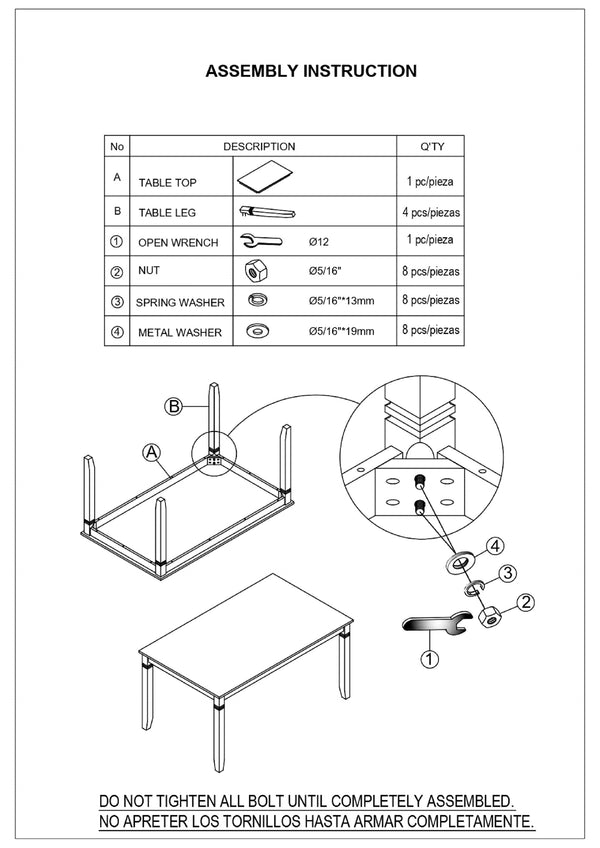 ASSEMBLY INSTRUCTION

| No | DESCRIPTION | | Q'TY |
|---|---|---|---|
| A | TABLE TOP | | 1 pc/pieza |
| B | TABLE LEG | | 4 pcs/piezas |
| ① | OPEN WRENCH | Ø12 | 1 pc/pieza |
| ② | NUT | Ø5/16" | 8 pcs/piezas |
| ③ | SPRING WASHER | Ø5/16"*13mm | 8 pcs/piezas |
| ④ | METAL WASHER | Ø5/16"*19mm | 8 pcs/piezas |

B

A

4

3

2

1

DO NOT TIGHTEN ALL BOLT UNTIL COMPLETELY ASSEMBLED.
NO APRETER LOS TORNILLOS HASTA ARMAR COMPLETAMENTE.