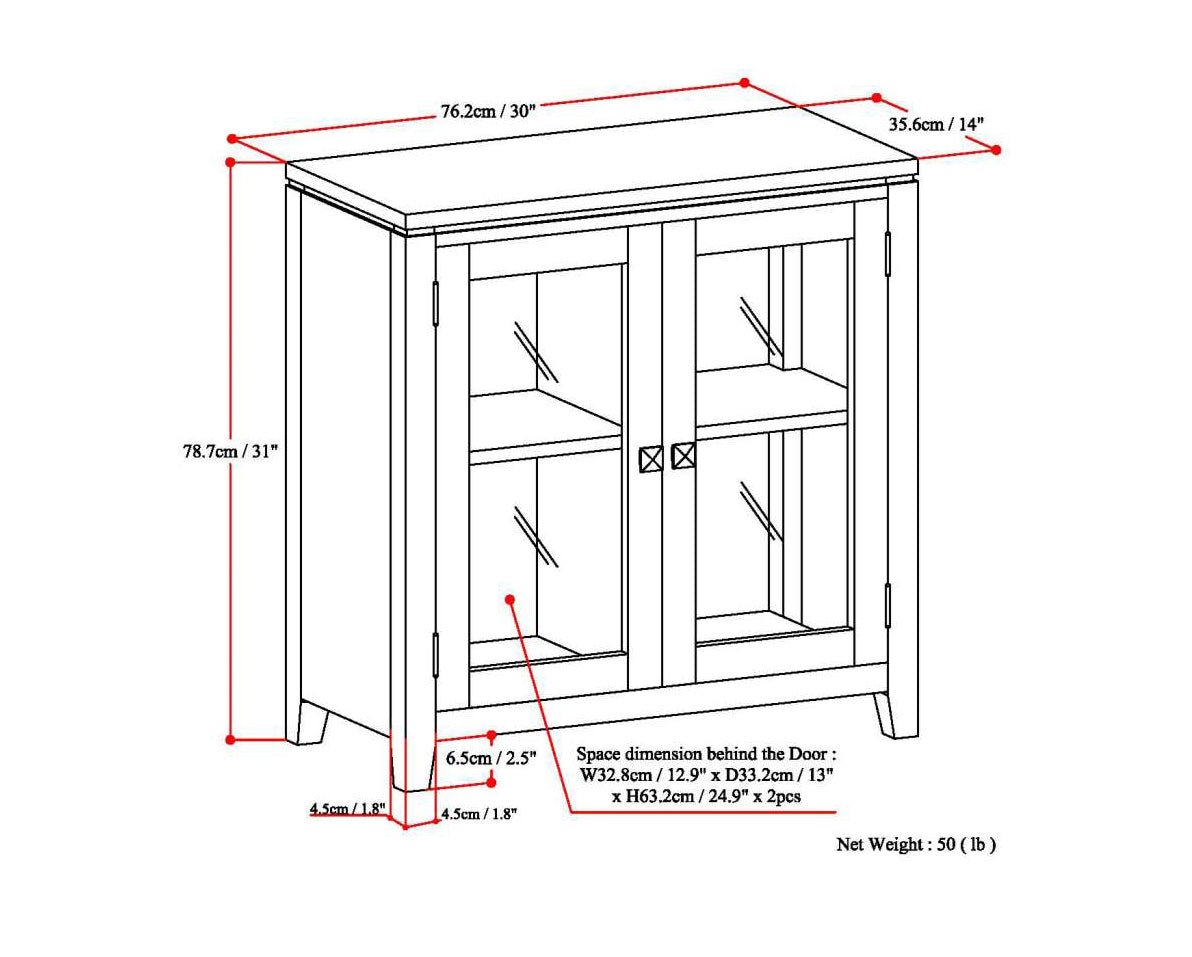 76.2cm / 30"

35.6cm / 14"

78.7cm / 31"

6.5cm / 2.5"

4.5cm / 1.8"

4.5cm / 1.8"

Space dimension behind the Door : W32.8cm / 12.9" x D33.2cm / 13" x H63.2cm / 24.9" x 2pcs

Net Weight : 50 ( lb )