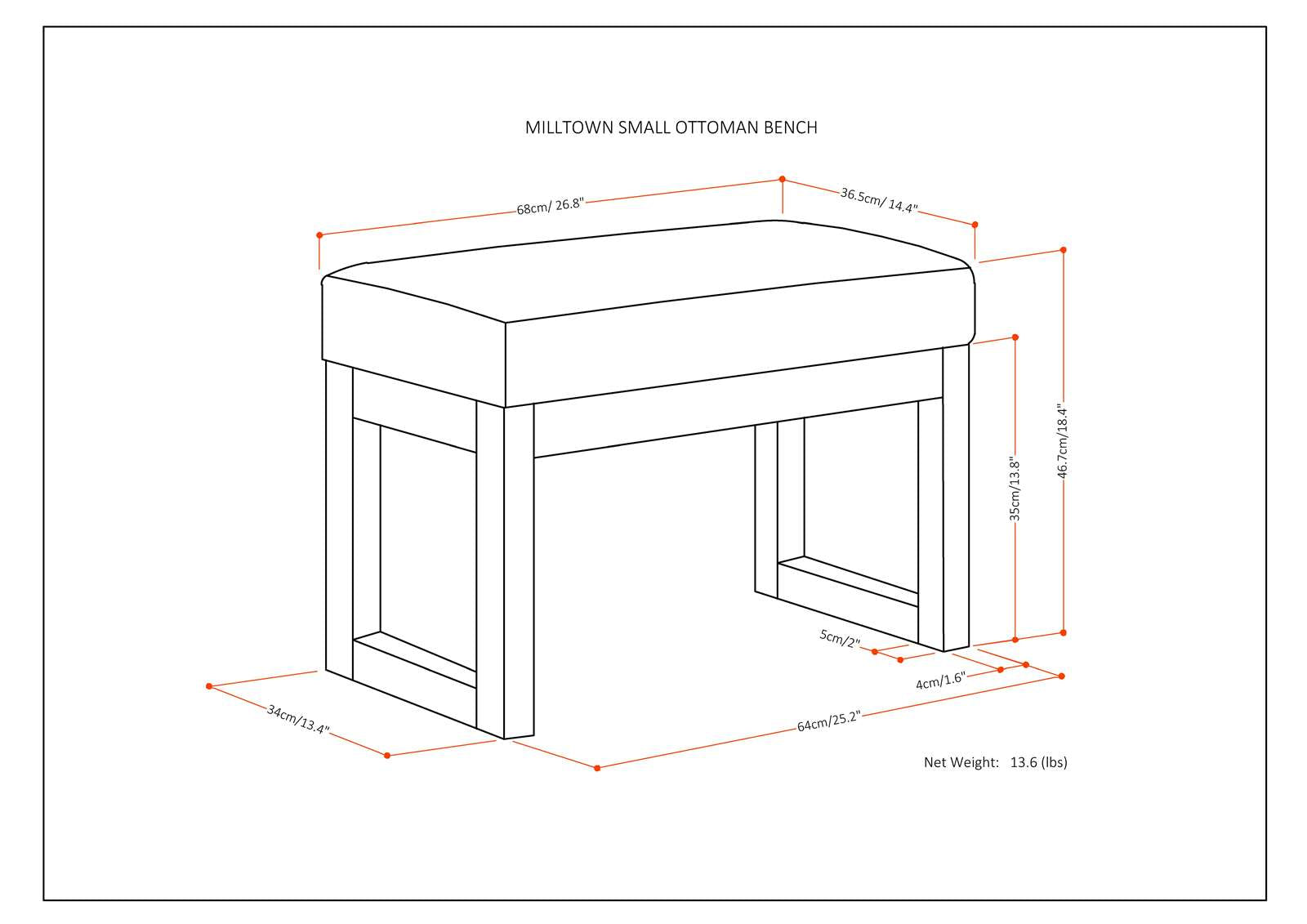 MILLTOWN SMALL OTTOMAN BENCH

68cm/ 26.8"

36.5cm/ 14.4"

46.7cm/18.4"

35cm/13.8"

5cm/2"

4cm/1.6"

34cm/13.4"

64cm/25.2"

Net Weight: 13.6 (lbs)