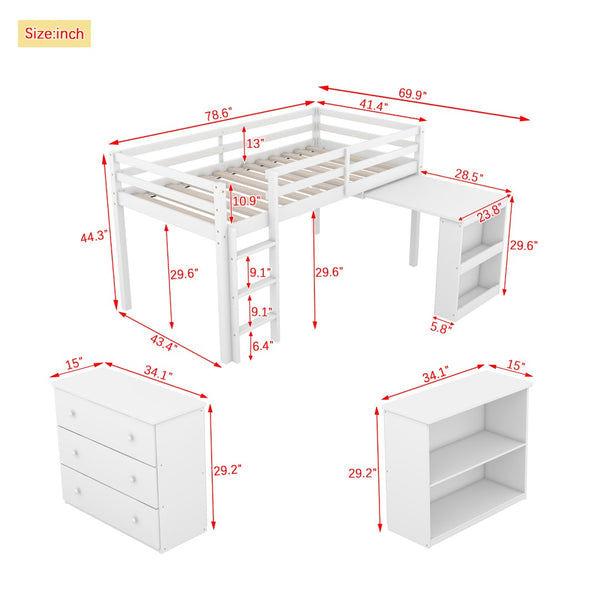 Size:inch

69.9"
78.6"
41.4"
13"
28.5"
10.9"
23.8"
44.3"
29.6"
29.6"
9.1"
29.6"
9.1"
5.8"
43.4"
6.4"
15"
34.1"
34.1"
15"
29.2"
29.2"