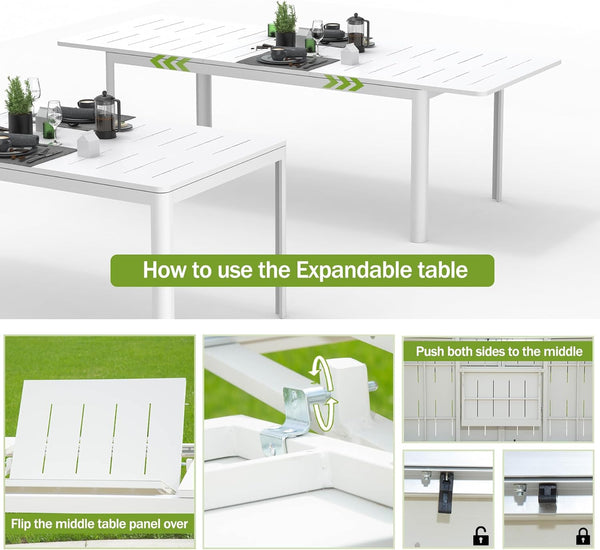 How to use the Expandable table

Flip the middle table panel over

Push both sides to the middle