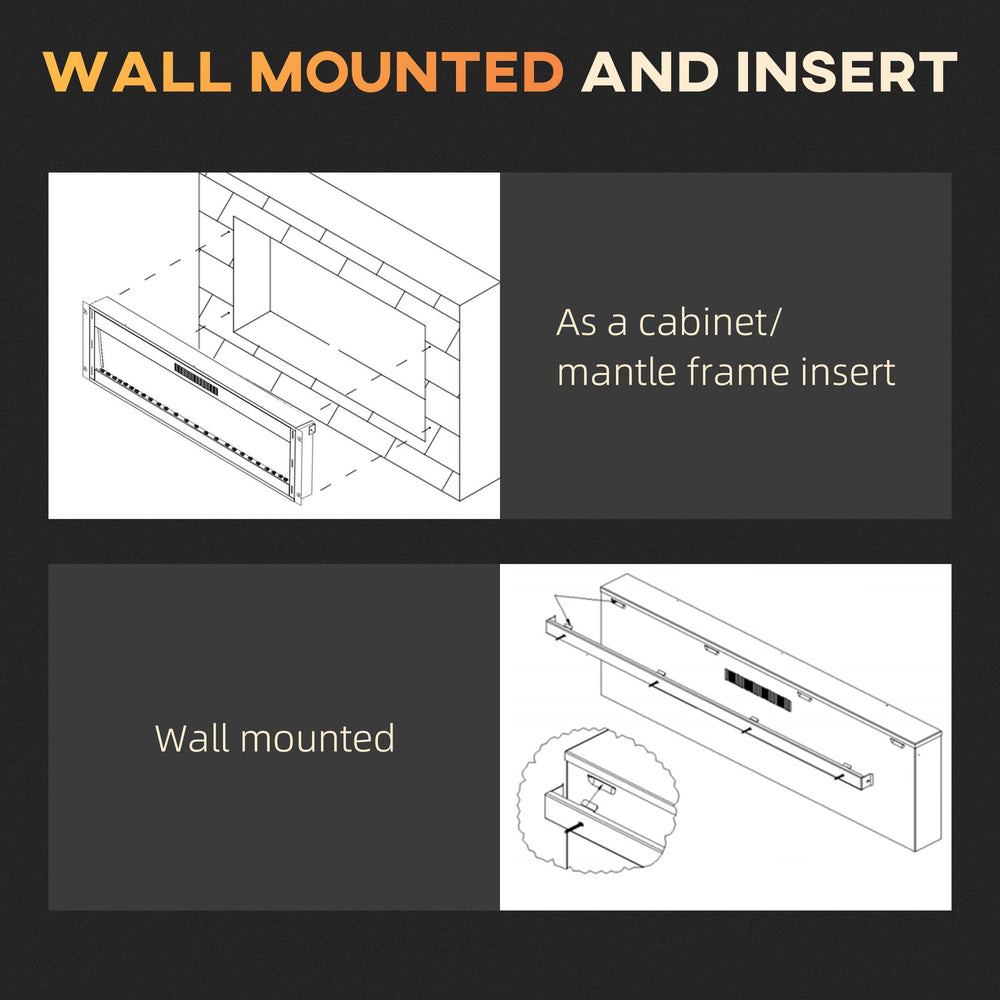 WALL MOUNTED AND INSERT

As a cabinet/ mantle frame insert

Wall mounted