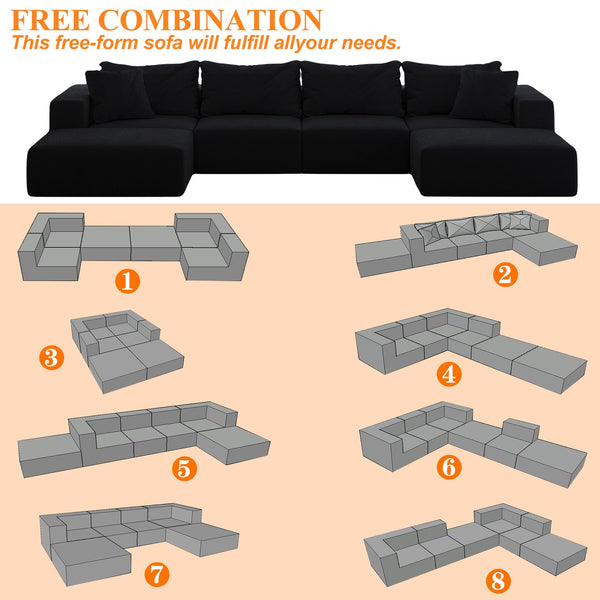 FREE COMBINATION
This free-form sofa will fulfill allyour needs.

1

2

3

4

5

6

7

8