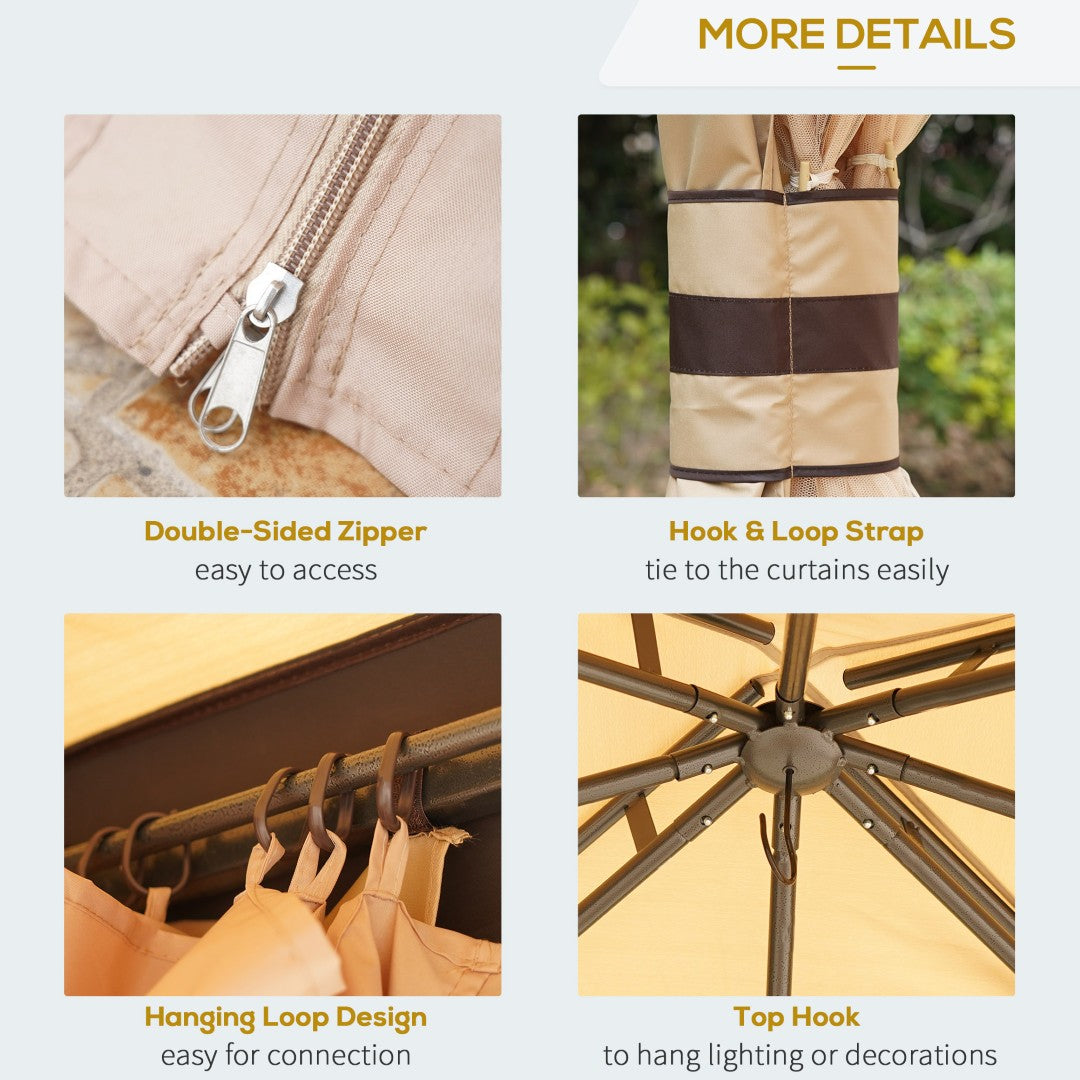 MORE DETAILS

Double-Sided Zipper
easy to access

Hook & Loop Strap
tie to the curtains easily

Hanging Loop Design
easy for connection

Top Hook
to hang lighting or decorations