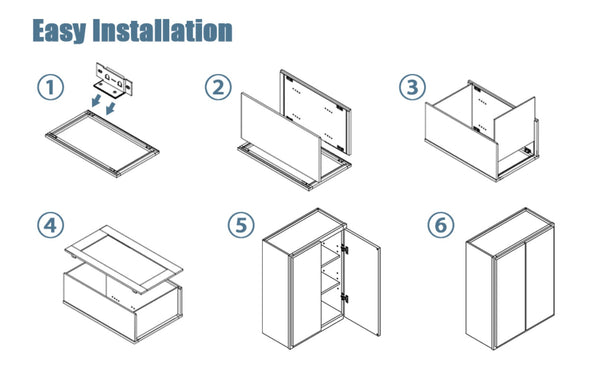 Easy Installation

①

②

③

④

⑤

⑥