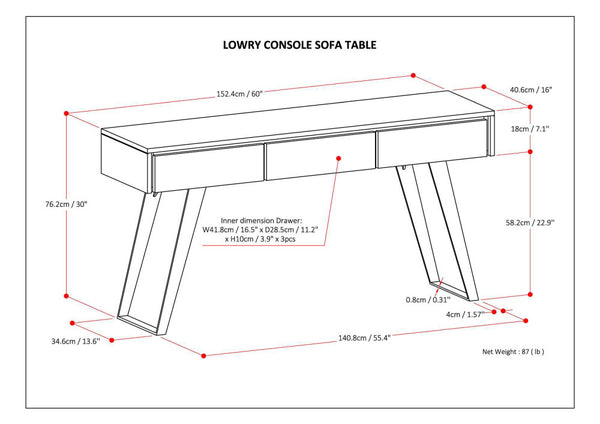 LOWRY CONSOLE SOFA TABLE

152.4cm / 60"

40.6cm / 16"

18cm / 7.1"

76.2cm / 30"

Inner dimension Drawer:
W41.8cm / 16.5" x D28.5cm / 11.2" x H10cm / 3.9" x 3pcs

58.2cm / 22.9"

0.8cm / 0.31"

4cm / 1.57"

34.6cm / 13.6"

140.8cm / 55.4"

Net Weight : 87 ( lb )