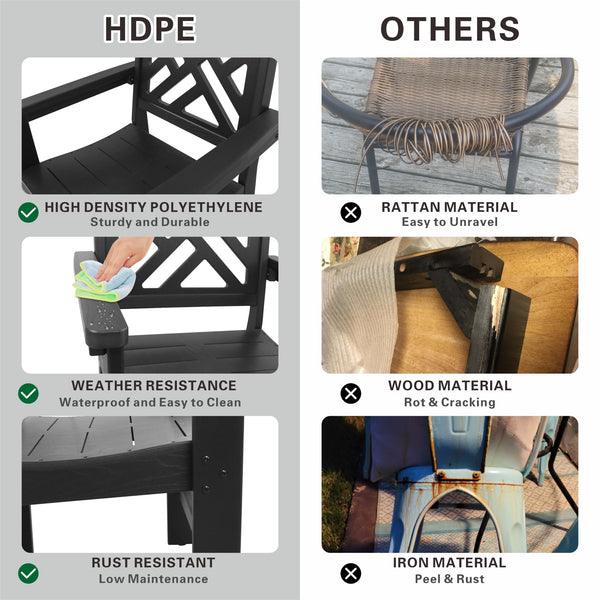 HDPE

HIGH DENSITY POLYETHYLENE
Sturdy and Durable

WEATHER RESISTANCE
Waterproof and Easy to Clean

RUST RESISTANT
Low Maintenance

OTHERS

RATTAN MATERIAL
Easy to Unravel

WOOD MATERIAL
Rot & Cracking

IRON MATERIAL
Peel & Rust