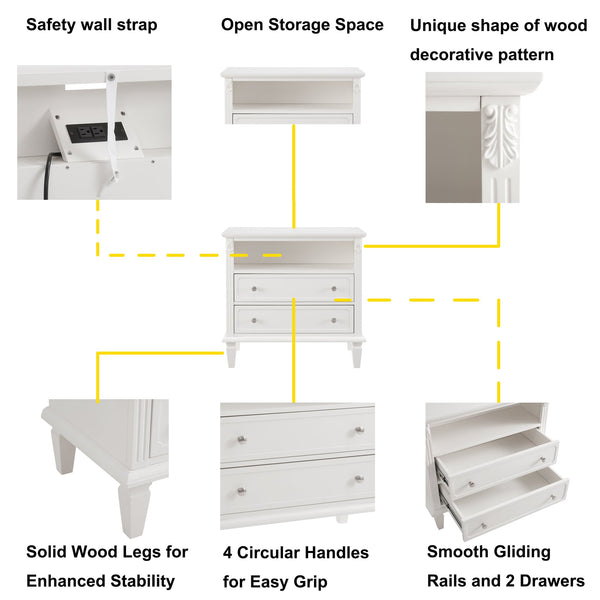 Safety wall strap

Open Storage Space

Unique shape of wood decorative pattern

Solid Wood Legs for Enhanced Stability

4 Circular Handles for Easy Grip

Smooth Gliding Rails and 2 Drawers