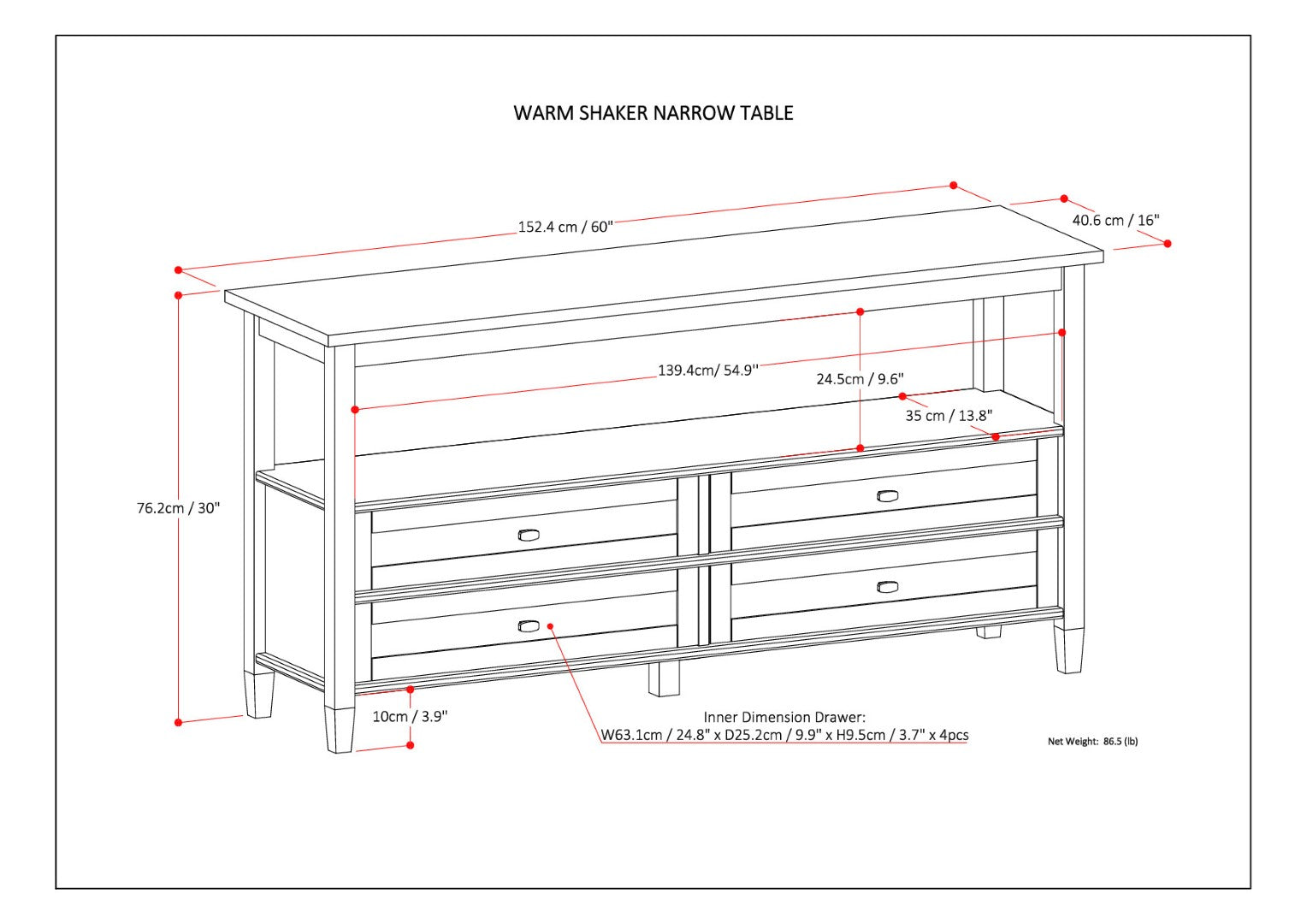 WARM SHAKER NARROW TABLE

152.4 cm / 60"

40.6 cm / 16"

139.4cm/ 54.9"

24.5cm / 9.6"

35 cm / 13.8"

76.2cm / 30"

10cm / 3.9"

Inner Dimension Drawer:
W63.1cm / 24.8" x D25.2cm / 9.9" x H9.5cm / 3.7" x 4pcs

Net Weight: 86.5 (lb)