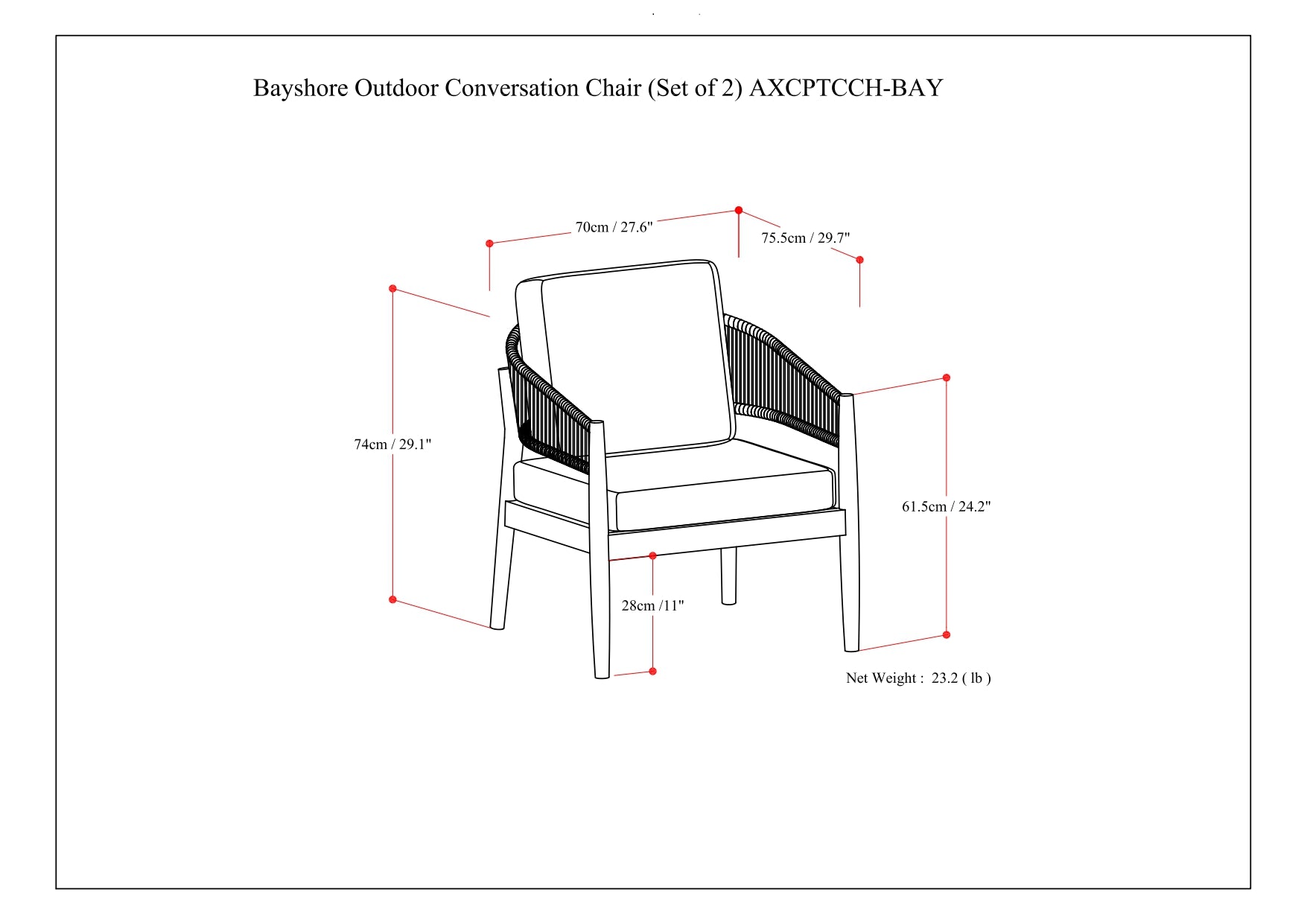 Bayshore Outdoor Conversation Chair (Set of 2) AXCPTCCH-BAY

70cm / 27.6"

75.5cm / 29.7"

74cm / 29.1"

61.5cm / 24.2"

28cm /11"

Net Weight : 23.2 ( lb )