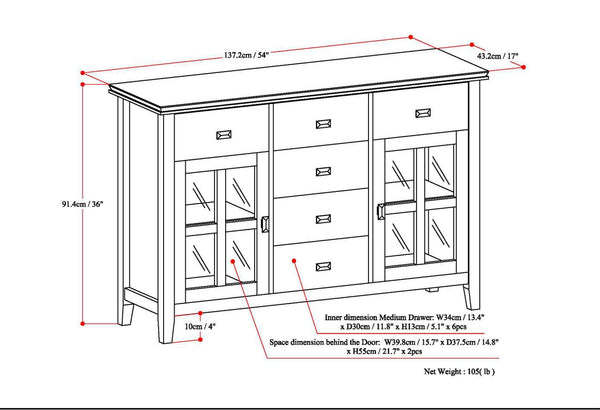 137.2cm / 54"

43.2cm / 17"

91.4cm / 36"

10cm / 4"

Inner dimension Medium Drawer: W34cm / 13.4" x D30cm / 11.8" x H13cm / 5.1" x 6pcs

Space dimension behind the Door: W39.8cm / 15.7" x D37.5cm / 14.8" x H55cm / 21.7" x 2pcs

Net Weight : 105( lb )