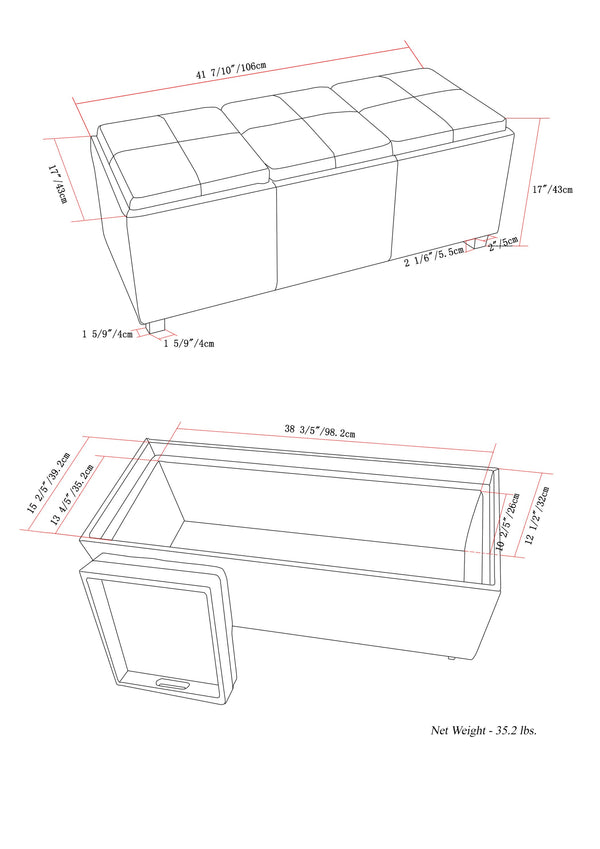 41 7/10"/106cm

17"/43cm

17"/43cm

2"/5cm

2 1/6"/5.5cm

1 5/9"/4cm

1 5/9"/4cm

38 3/5"/98.2cm

15 2/5"/39.2cm

13 4/5"/35.2cm

10 2/5"/26cm

12 1/2"/32cm

Net Weight - 35.2 lbs.