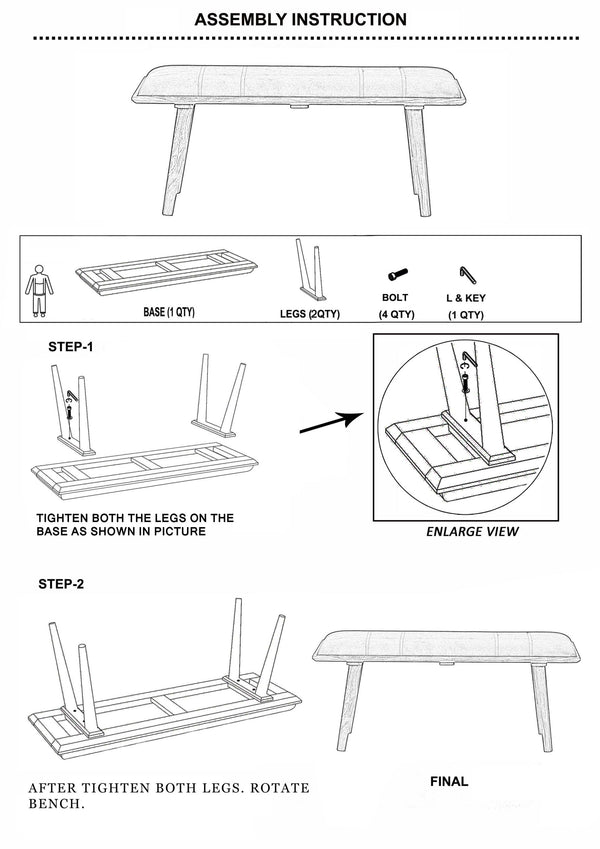 ASSEMBLY INSTRUCTION

BASE (1 QTY)

LEGS (2QTY)

BOLT
(4 QTY)

L & KEY
(1 QTY)

STEP-1

TIGHTEN BOTH THE LEGS ON THE BASE AS SHOWN IN PICTURE

ENLARGE VIEW

STEP-2

AFTER TIGHTEN BOTH LEGS. ROTATE BENCH.

FINAL