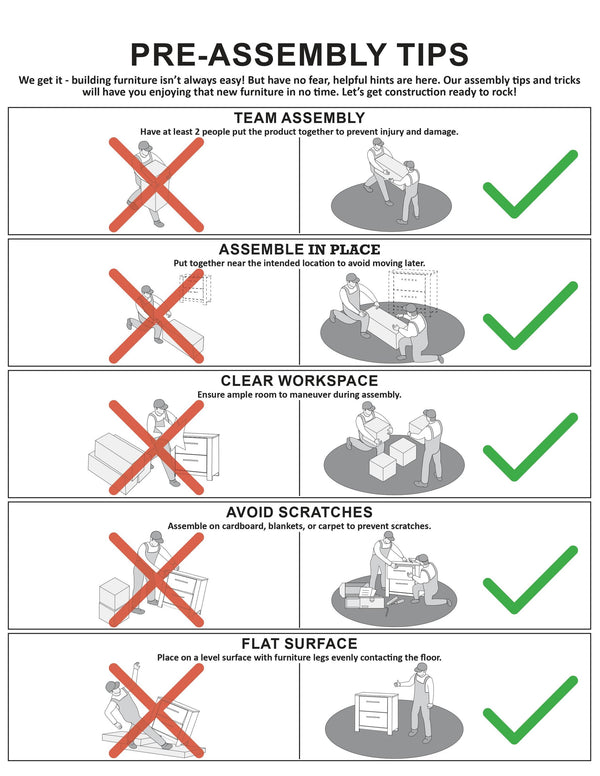 PRE-ASSEMBLY TIPS

We get it - building furniture isn't always easy! But have no fear, helpful hints are here. Our assembly tips and tricks will have you enjoying that new furniture in no time. Let's get construction ready to rock!

TEAM ASSEMBLY
Have at least 2 people put the product together to prevent injury and damage.

ASSEMBLE IN PLACE
Put together near the intended location to avoid moving later.

CLEAR WORKSPACE
Ensure ample room to maneuver during assembly.

AVOID SCRATCHES
Assemble on cardboard, blankets, or carpet to prevent scratches.

FLAT SURFACE
Place on a level surface with furniture legs evenly contacting the floor.