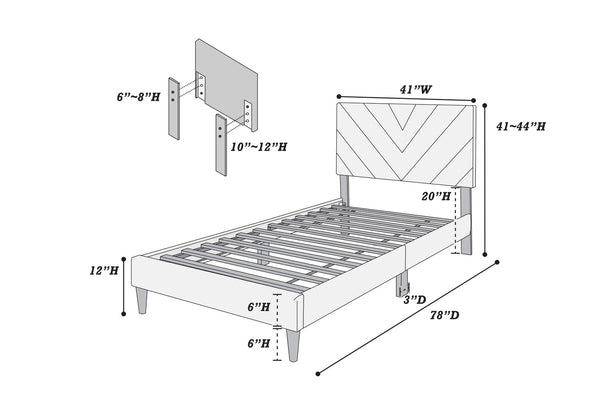 6"~8"H
10"~12"H
41"W
41~44"H
20"H
12"H
6"H
6"H
3"D
78"D