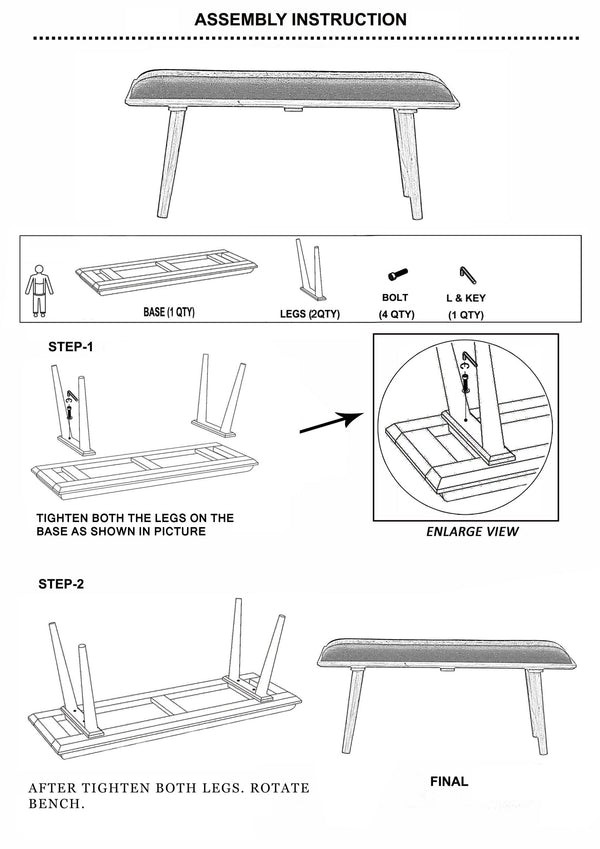 ASSEMBLY INSTRUCTION

BASE (1 QTY)

LEGS (2QTY)

BOLT
(4 QTY)

L & KEY
(1 QTY)

STEP-1

TIGHTEN BOTH THE LEGS ON THE BASE AS SHOWN IN PICTURE

ENLARGE VIEW

STEP-2

AFTER TIGHTEN BOTH LEGS. ROTATE BENCH.

FINAL