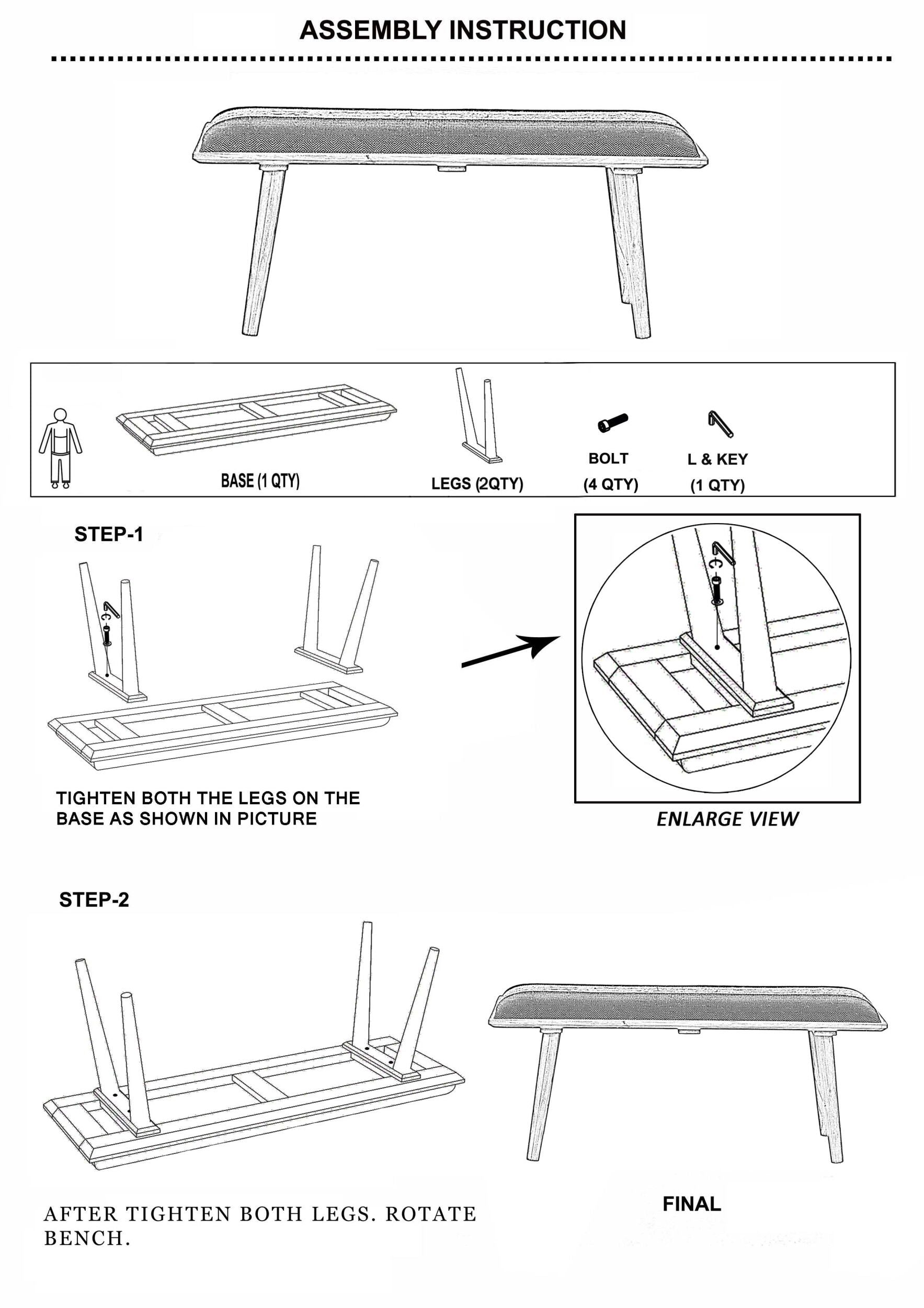 ASSEMBLY INSTRUCTION

BASE (1 QTY)

LEGS (2QTY)

BOLT
(4 QTY)

L & KEY
(1 QTY)

STEP-1

TIGHTEN BOTH THE LEGS ON THE BASE AS SHOWN IN PICTURE

ENLARGE VIEW

STEP-2

AFTER TIGHTEN BOTH LEGS. ROTATE BENCH.

FINAL