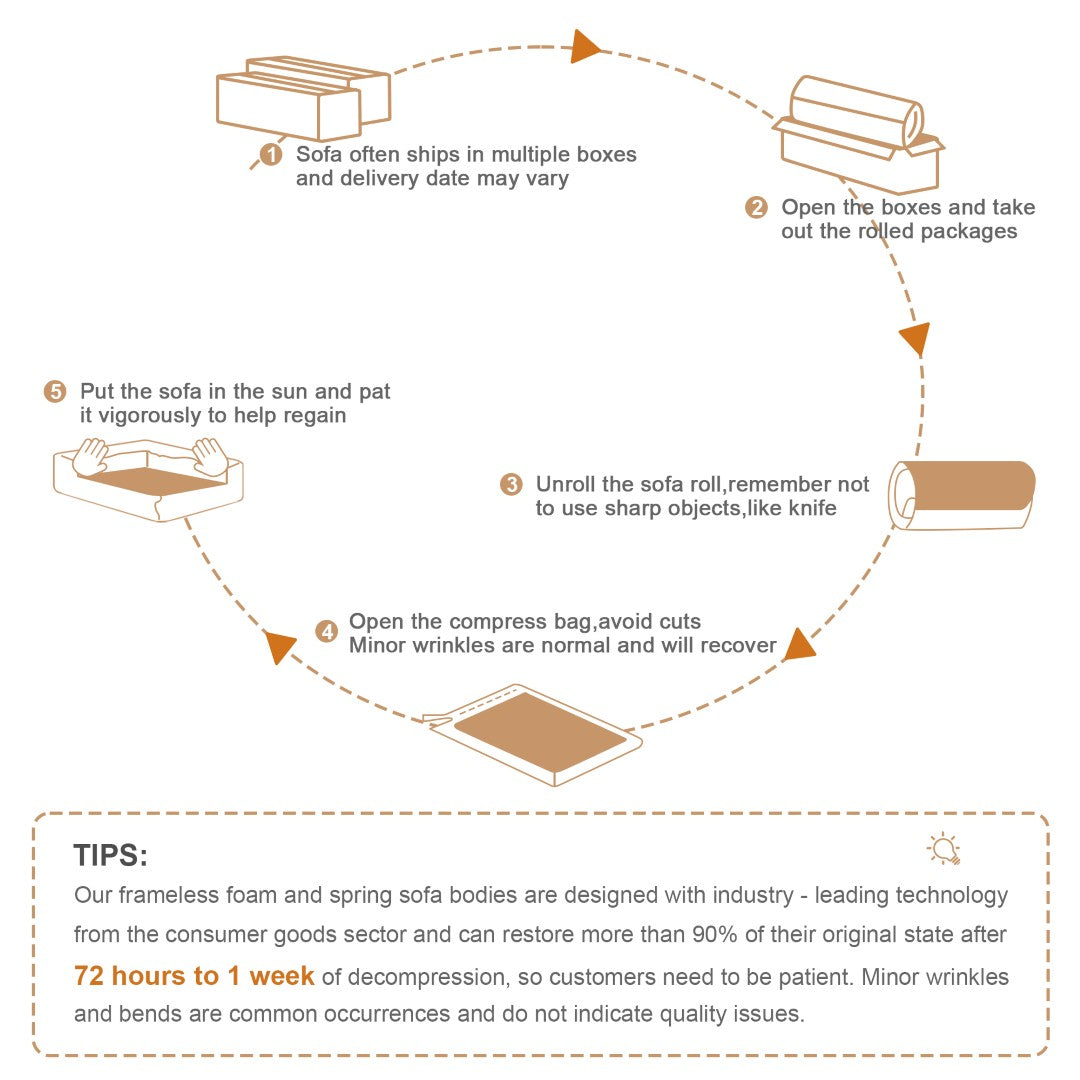 1 Sofa often ships in multiple boxes and delivery date may vary

2 Open the boxes and take out the rolled packages

3 Unroll the sofa roll,remember not to use sharp objects,like knife

4 Open the compress bag,avoid cuts Minor wrinkles are normal and will recover

5 Put the sofa in the sun and pat it vigorously to help regain

TIPS:

Our frameless foam and spring sofa bodies are designed with industry - leading technology from the consumer goods sector and can restore more than 90% of their original state after 72 hours to 1 week of decompression, so customers need to be patient. Minor wrinkles and bends are common occurrences and do not indicate quality issues.