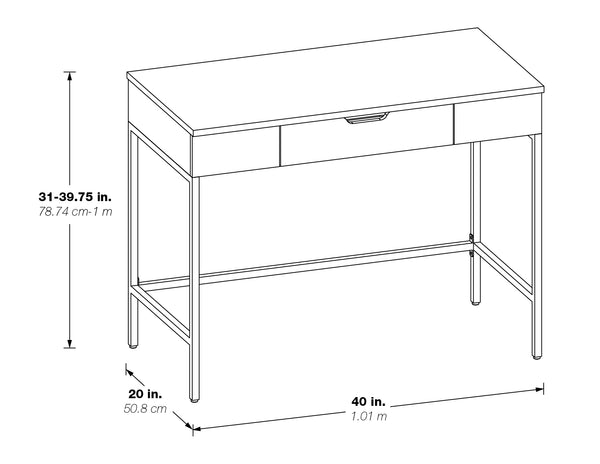 31-39.75 in.
78.74 cm-1 m

20 in.
50.8 cm

40 in.
1.01 m