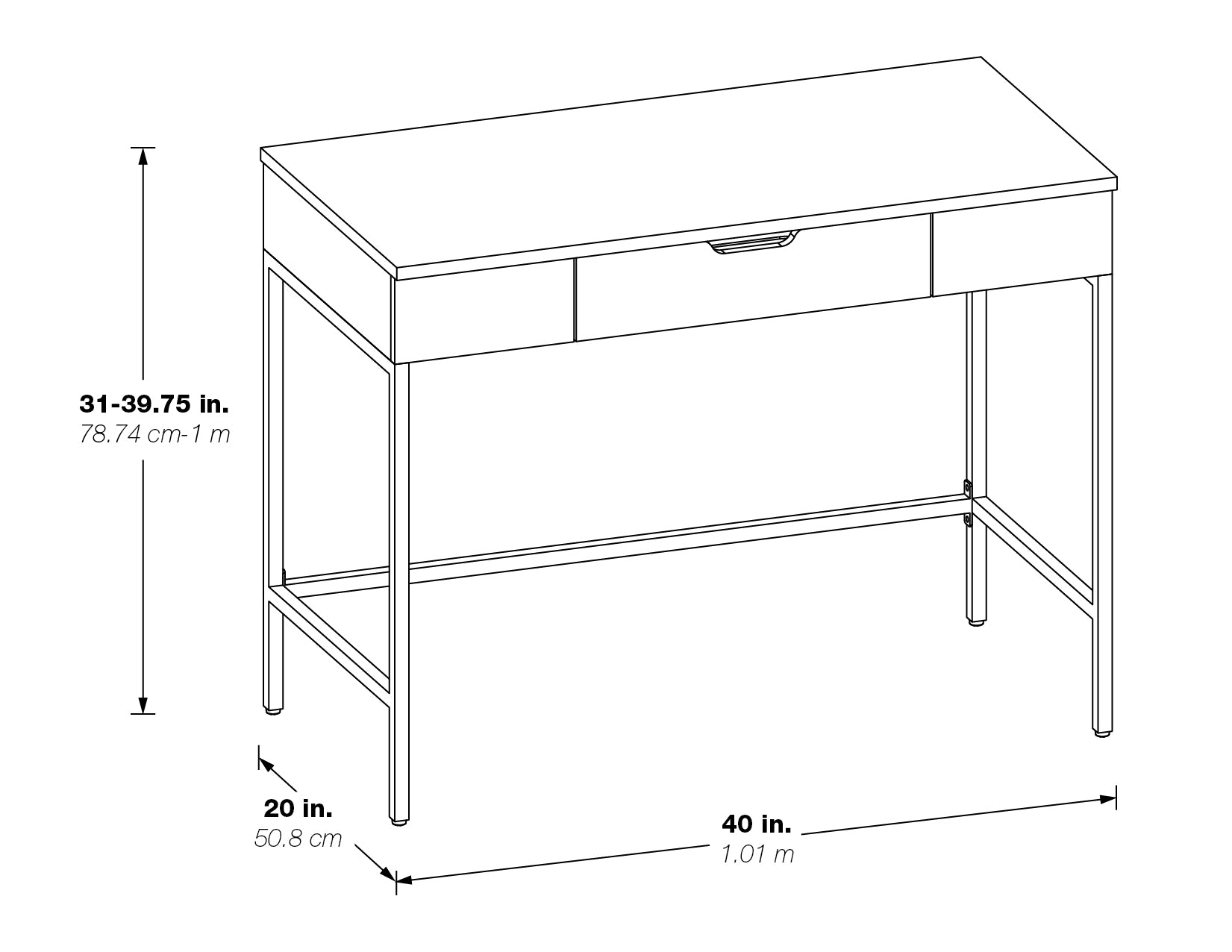 31-39.75 in.
78.74 cm-1 m

20 in.
50.8 cm

40 in.
1.01 m