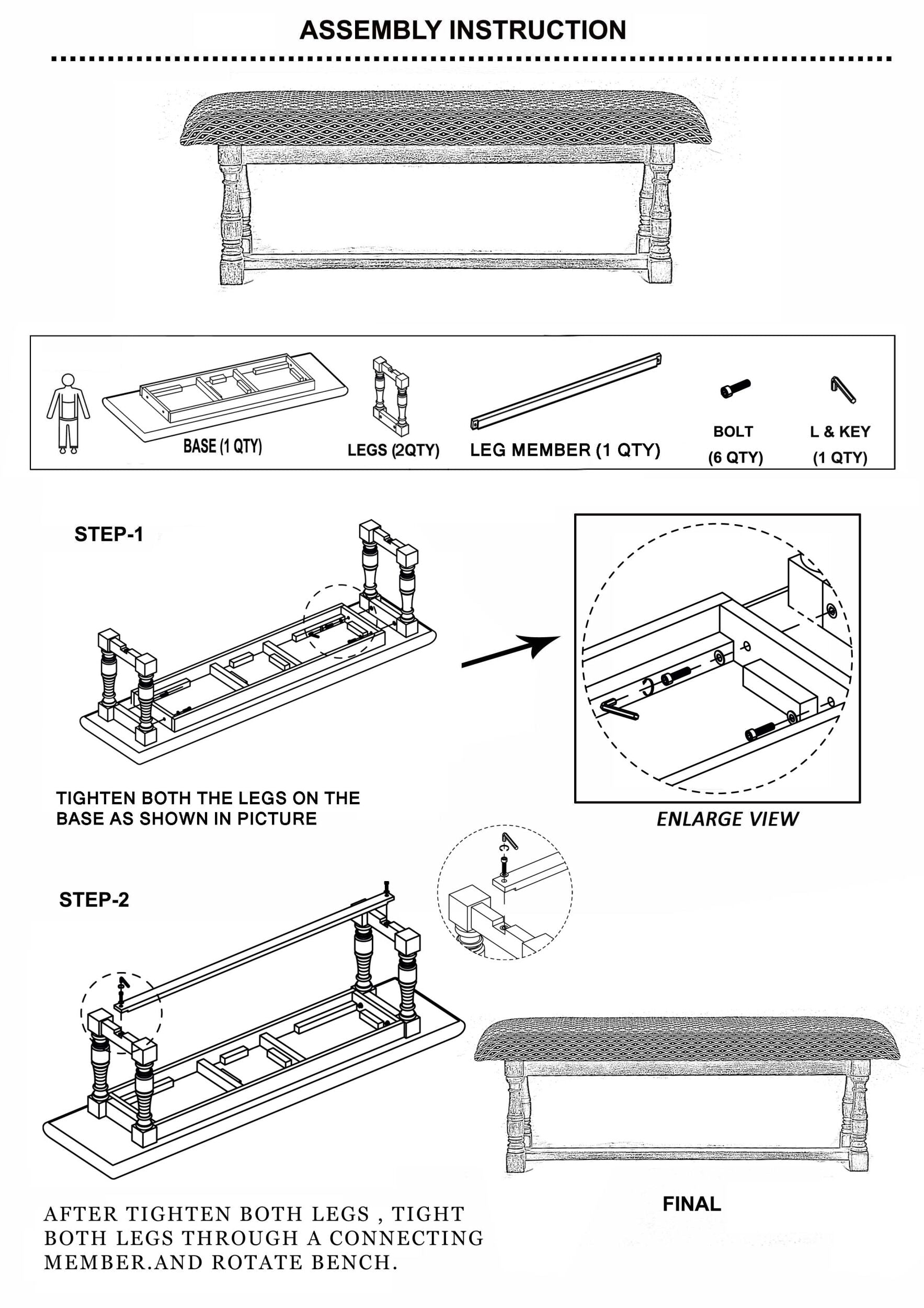 ASSEMBLY INSTRUCTION

BASE (1 QTY)

LEGS (2QTY)

LEG MEMBER (1 QTY)

BOLT
(6 QTY)

L & KEY
(1 QTY)

STEP-1

TIGHTEN BOTH THE LEGS ON THE BASE AS SHOWN IN PICTURE

ENLARGE VIEW

STEP-2

AFTER TIGHTEN BOTH LEGS , TIGHT BOTH LEGS THROUGH A CONNECTING MEMBER.AND ROTATE BENCH.

FINAL