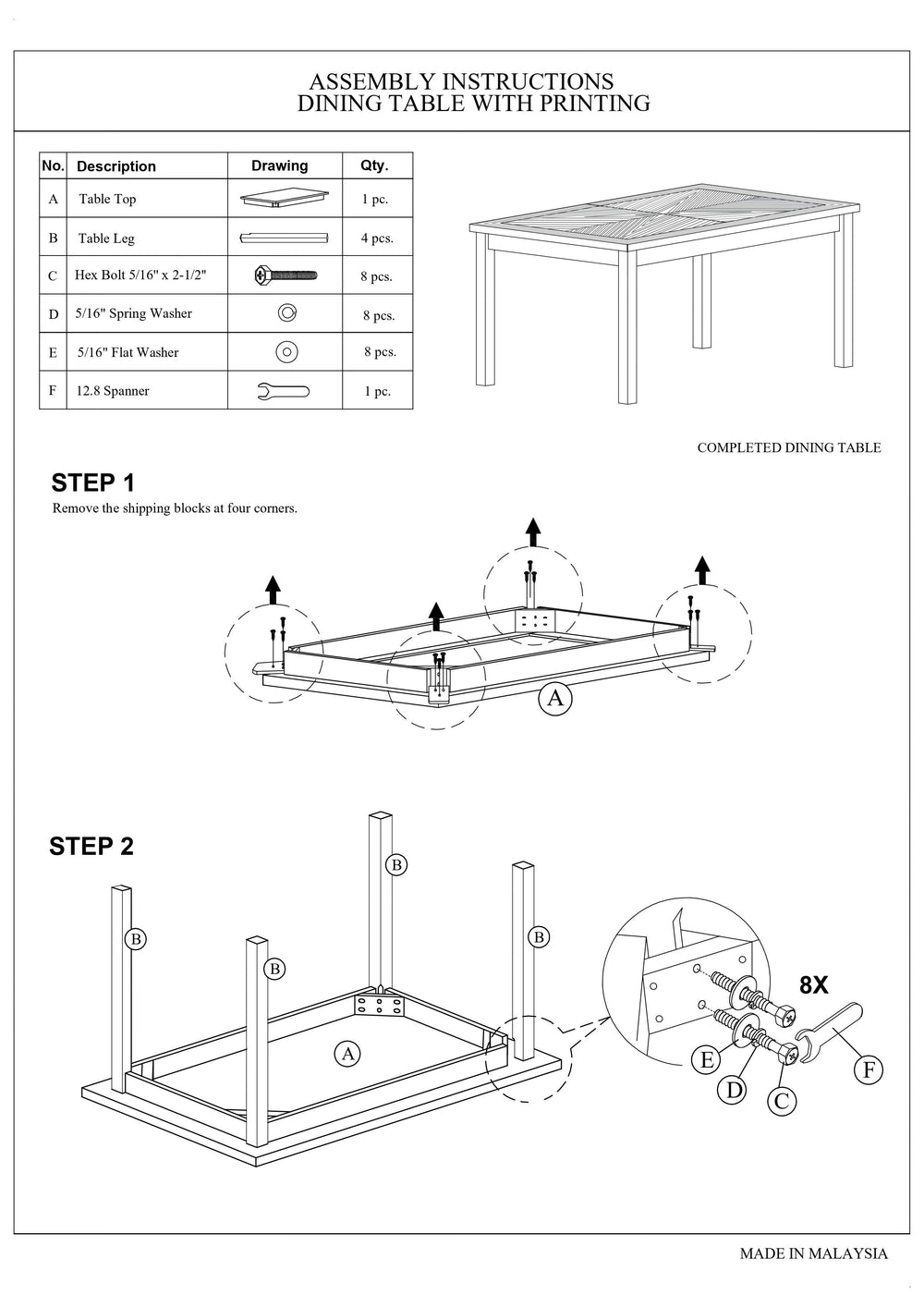 ASSEMBLY INSTRUCTIONS
DINING TABLE WITH PRINTING

| No. | Description | Drawing | Qty. |
|---|---|---|---|
| A | Table Top | | 1 pc. |
| B | Table Leg | | 4 pcs. |
| C | Hex Bolt 5/16" x 2-1/2" | | 8 pcs. |
| D | 5/16" Spring Washer | | 8 pcs. |
| E | 5/16" Flat Washer | | 8 pcs. |
| F | 12.8 Spanner | | 1 pc. |

COMPLETED DINING TABLE

STEP 1
Remove the shipping blocks at four corners.

A

STEP 2

B
B
B
B
A
8X
E
D
C
F

MADE IN MALAYSIA