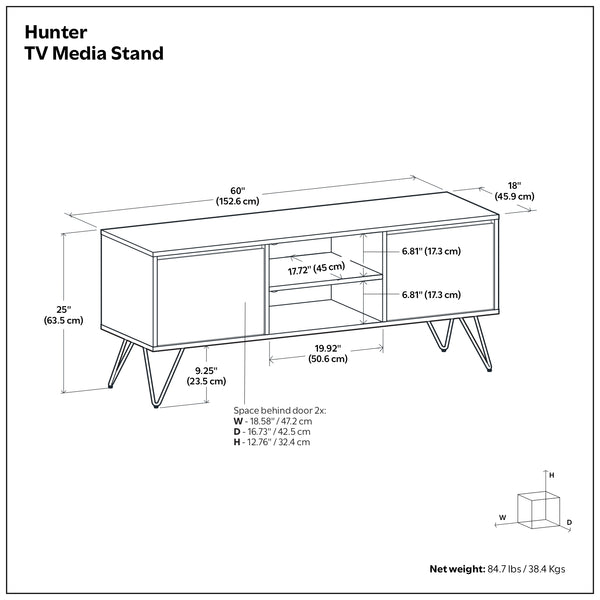 Hunter
TV Media Stand

60"
(152.6 cm)

18"
(45.9 cm)

25"
(63.5 cm)

6.81" (17.3 cm)

17.72" (45 cm)

6.81" (17.3 cm)

19.92"
(50.6 cm)

9.25"
(23.5 cm)

Space behind door 2x:
W - 18.58" / 47.2 cm
D - 16.73" / 42.5 cm
H - 12.76" / 32.4 cm

H
W
D

Net weight: 84.7 lbs / 38.4 Kgs