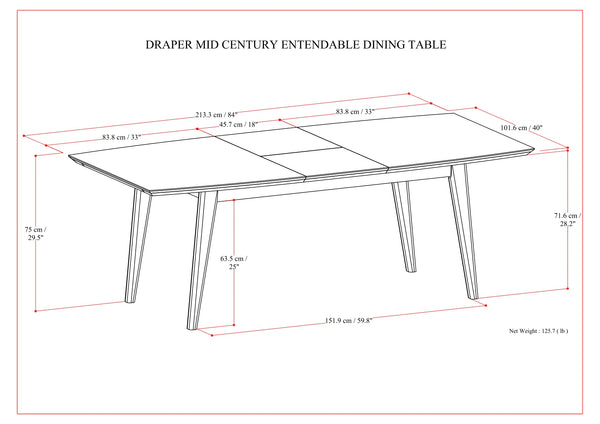 DRAPER MID CENTURY ENTENDABLE DINING TABLE

213.3 cm / 84"

83.8 cm / 33"

45.7 cm / 18"

83.8 cm / 33"

101.6 cm / 40"

75 cm / 29.5"

63.5 cm / 25"

71.6 cm / 28.2"

151.9 cm / 59.8"

Net Weight : 125.7 ( lb )