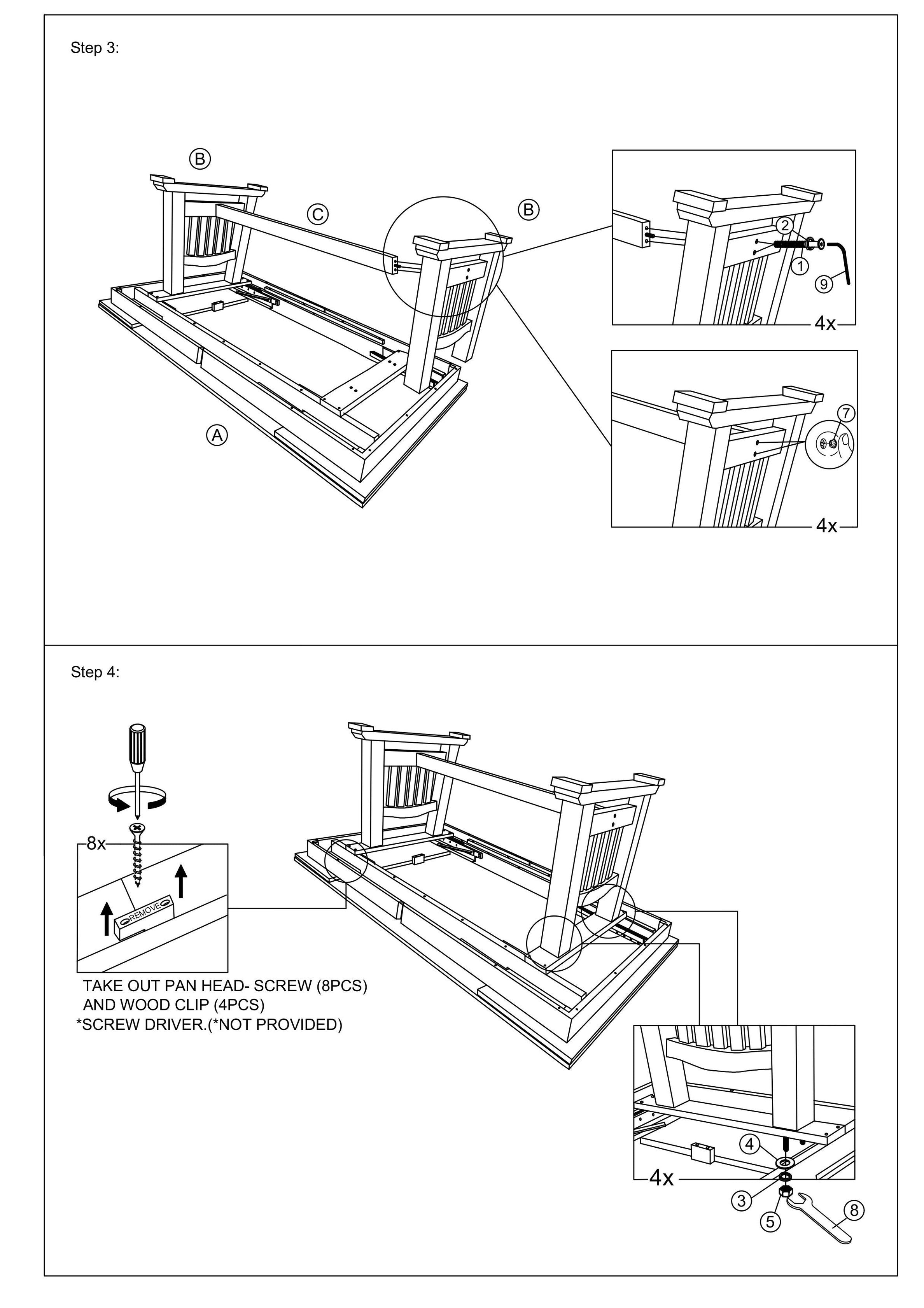 Step 3:

B

C

B

A

2

1

9

4x

7

4x

Step 4:

8x

REMOVE

TAKE OUT PAN HEAD- SCREW (8PCS)
AND WOOD CLIP (4PCS)
*SCREW DRIVER.(*NOT PROVIDED)

4

4x

3

5

8