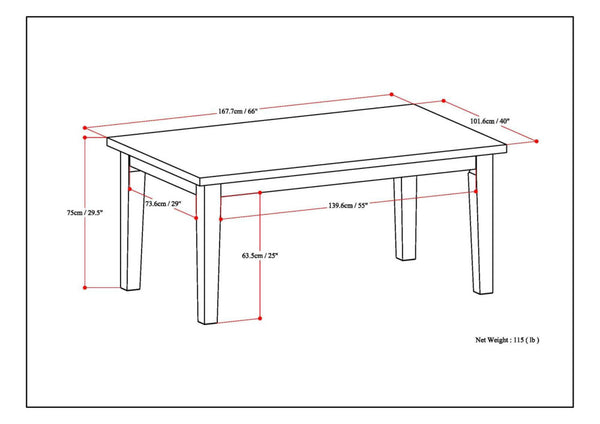 167.7cm / 66"

101.6cm / 40"

75cm / 29.5"

73.6cm / 29"

139.6cm / 55"

63.5cm / 25"

Net Weight : 115 ( lb )