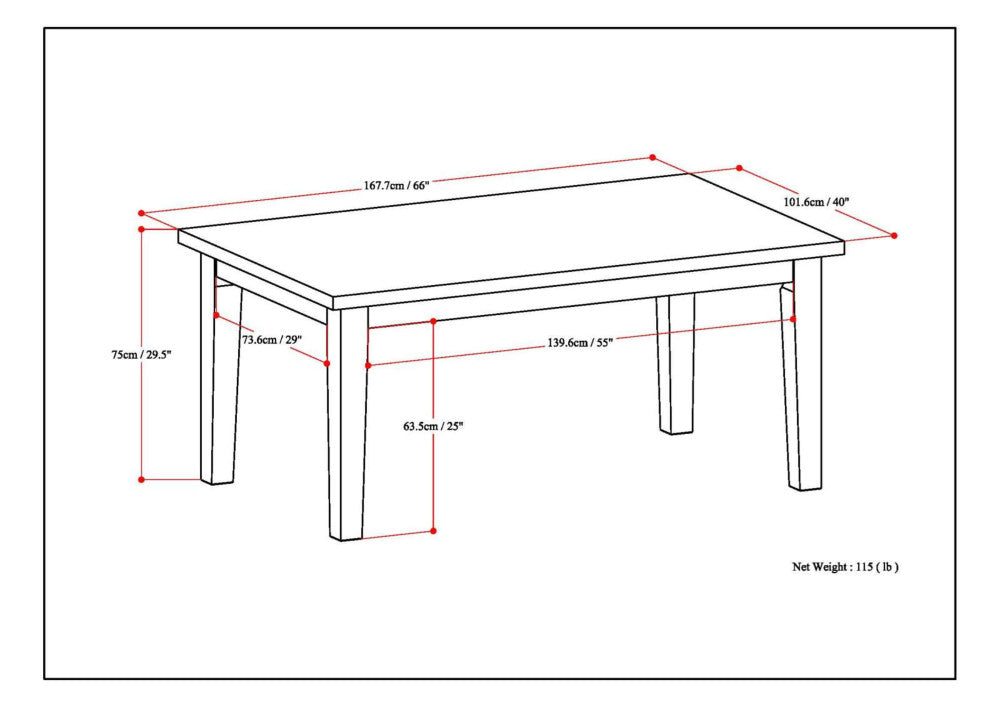 167.7cm / 66"

101.6cm / 40"

75cm / 29.5"

73.6cm / 29"

139.6cm / 55"

63.5cm / 25"

Net Weight : 115 ( lb )