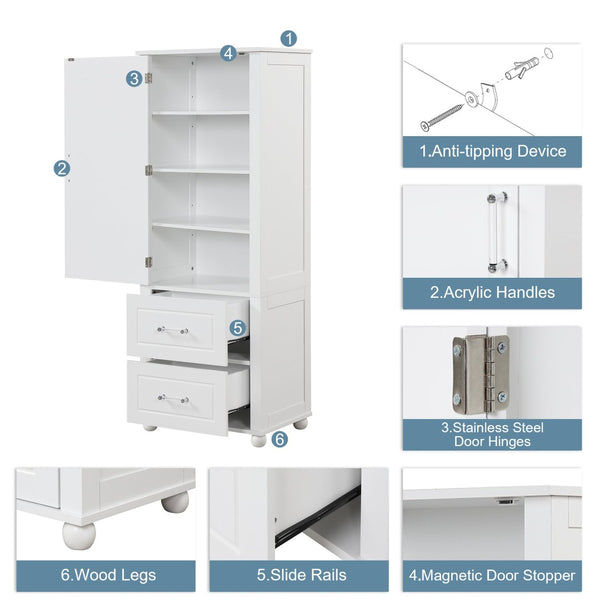 1

4

3

2

5

6

1.Anti-tipping Device

2.Acrylic Handles

3.Stainless Steel Door Hinges

6.Wood Legs

5.Slide Rails

4.Magnetic Door Stopper