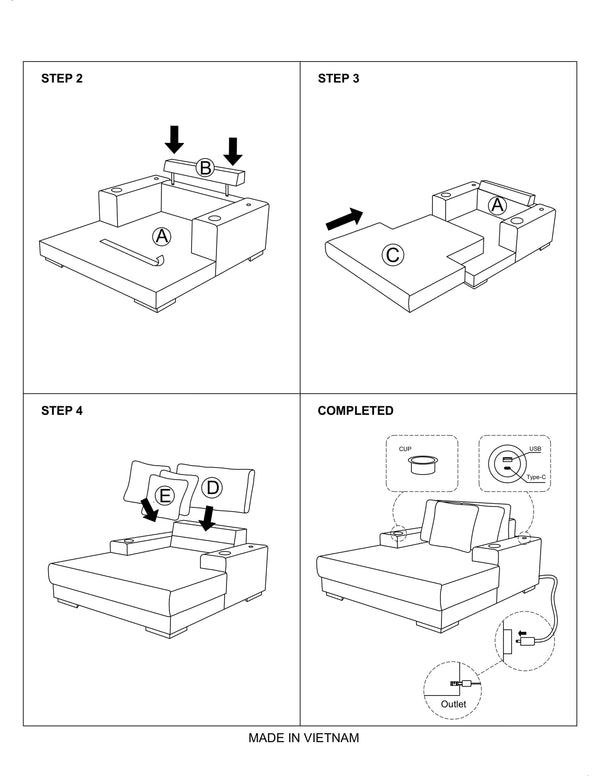 STEP 2

B

A

STEP 3

A

C

STEP 4

E

D

COMPLETED

CUP

USB

Type-C

Outlet

MADE IN VIETNAM