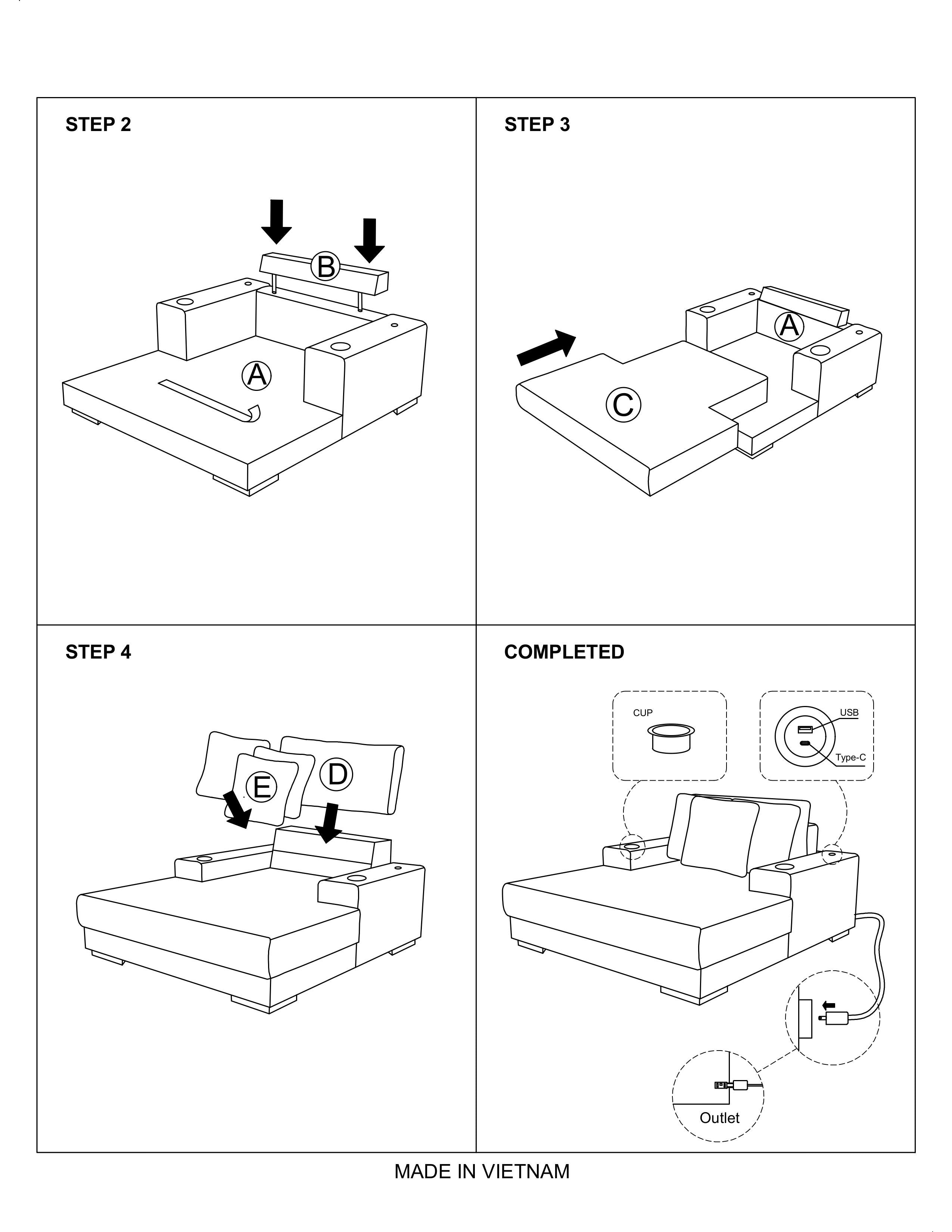 STEP 2

B

A

STEP 3

A

C

STEP 4

E

D

COMPLETED

CUP

USB

Type-C

Outlet

MADE IN VIETNAM