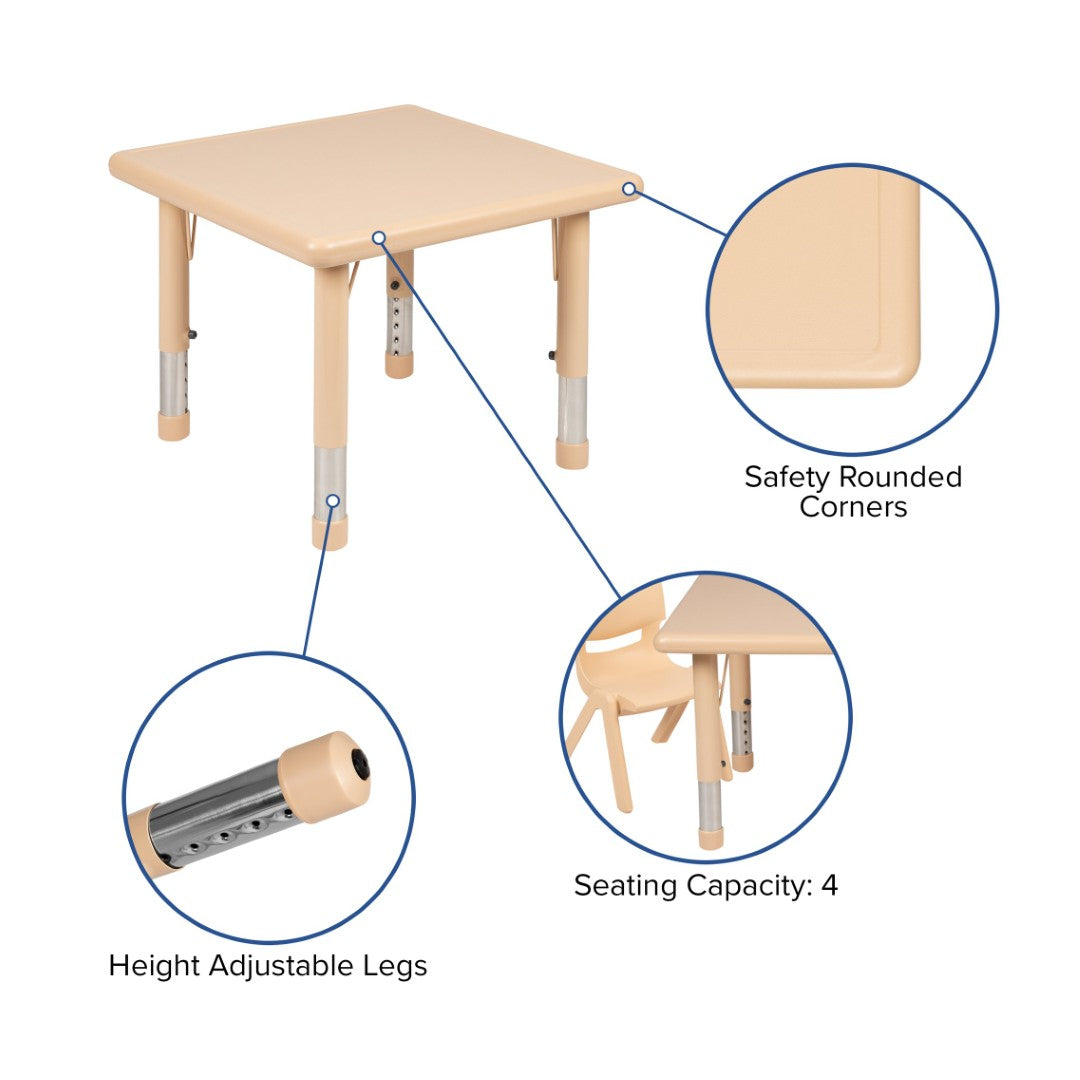 Safety Rounded Corners

Seating Capacity: 4

Height Adjustable Legs