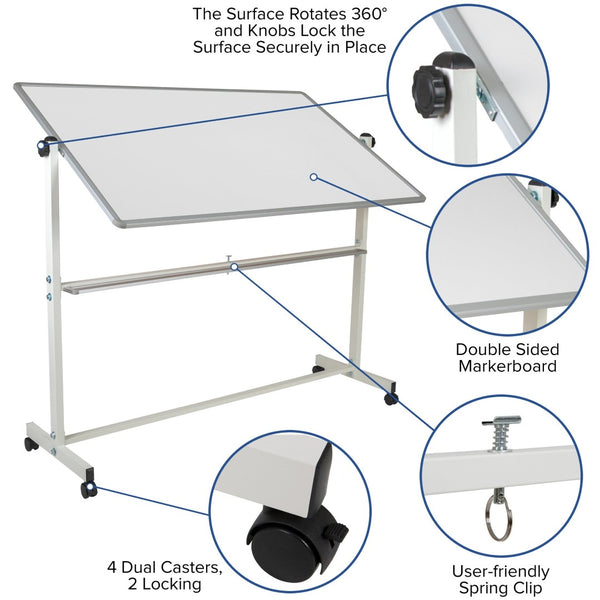 The Surface Rotates 360°
and Knobs Lock the
Surface Securely in Place

Double Sided
Markerboard

4 Dual Casters,
2 Locking

User-friendly
Spring Clip