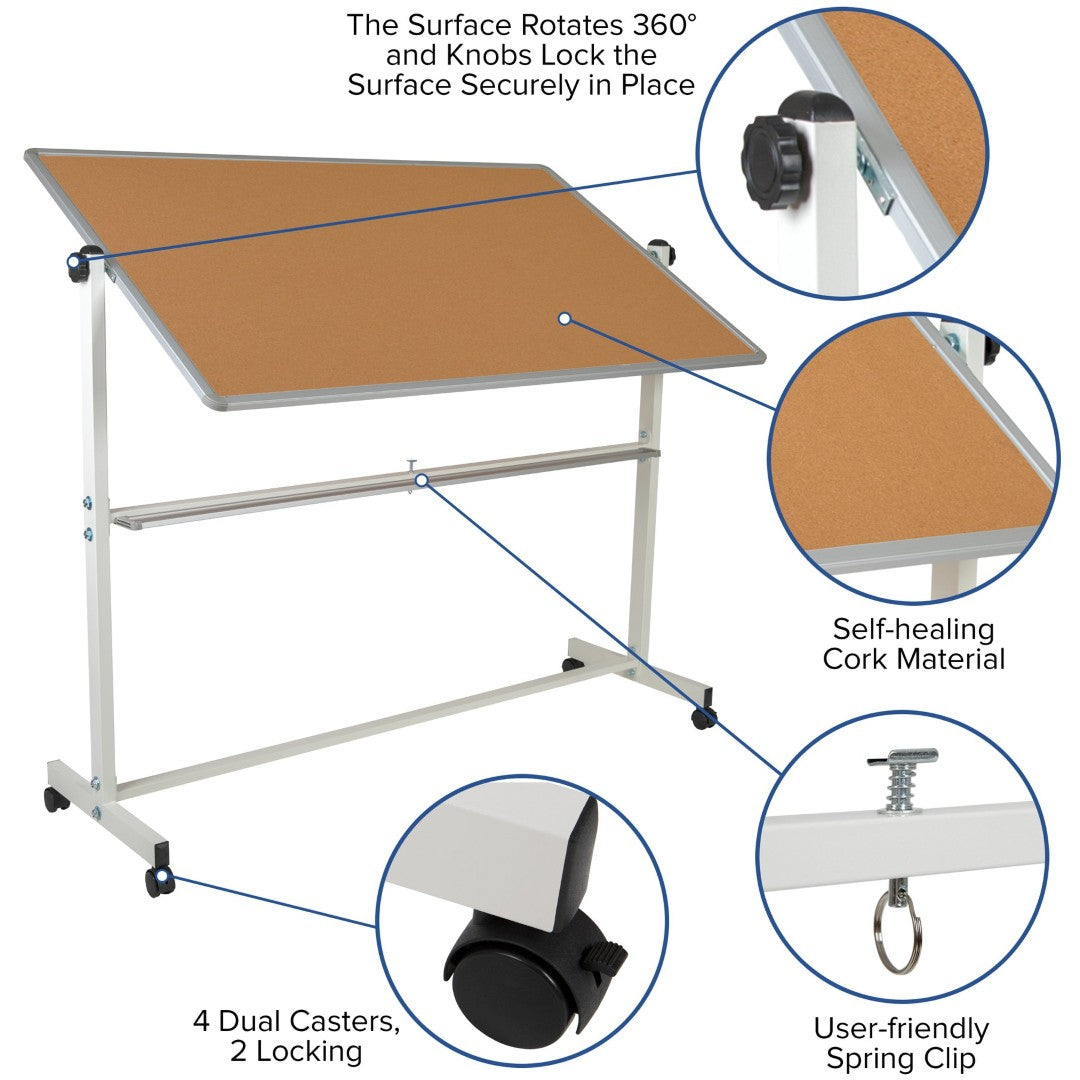 The Surface Rotates 360° and Knobs Lock the Surface Securely in Place

Self-healing Cork Material

4 Dual Casters, 2 Locking

User-friendly Spring Clip