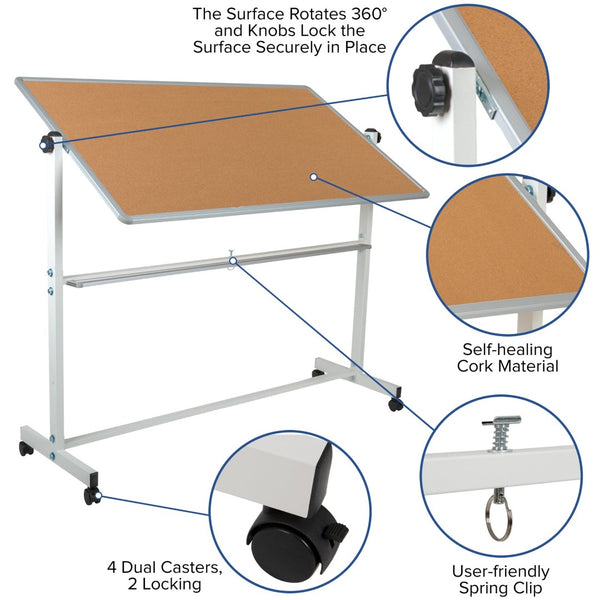 The Surface Rotates 360° and Knobs Lock the Surface Securely in Place

Self-healing Cork Material

4 Dual Casters, 2 Locking

User-friendly Spring Clip