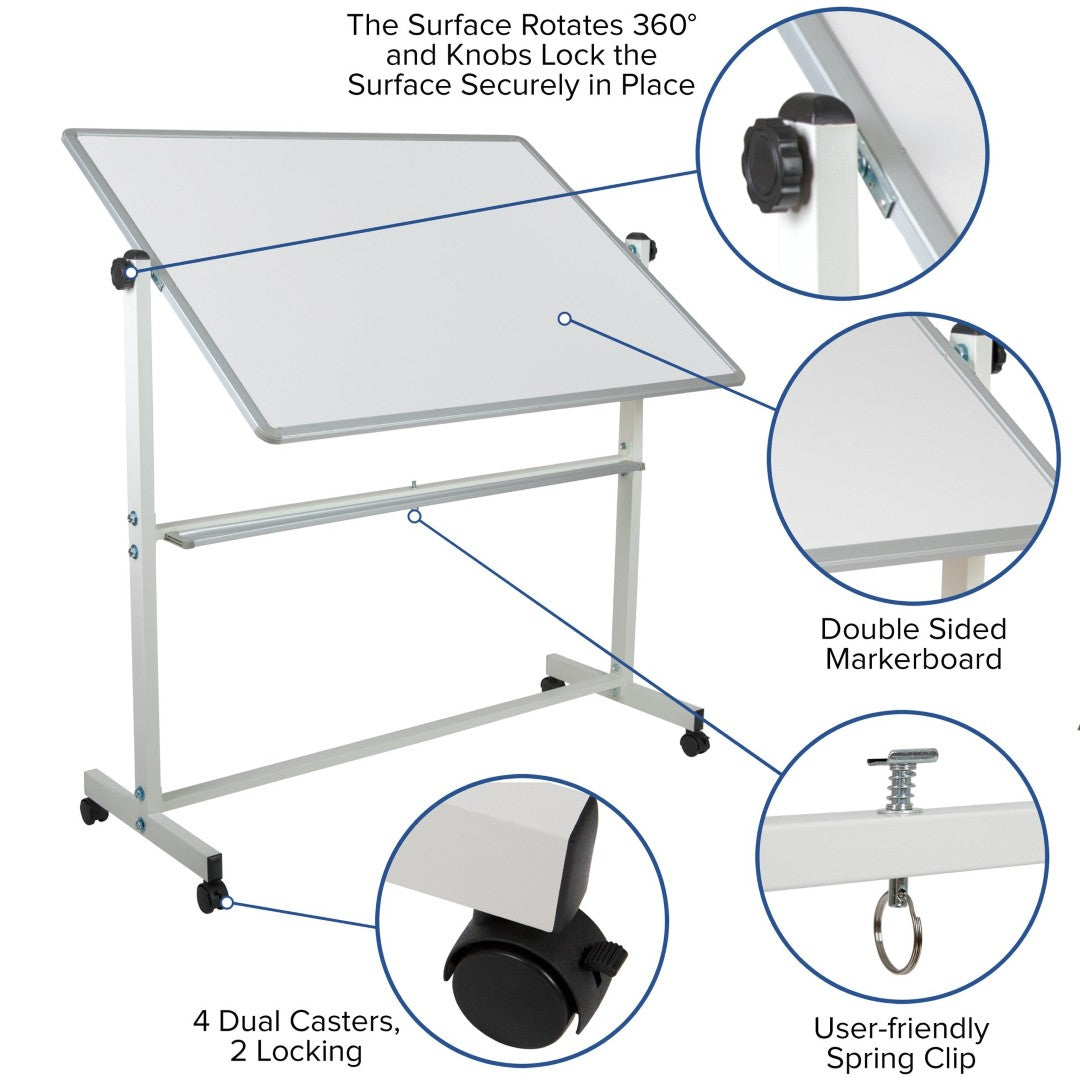 The Surface Rotates 360° and Knobs Lock the Surface Securely in Place

Double Sided Markerboard

4 Dual Casters, 2 Locking

User-friendly Spring Clip