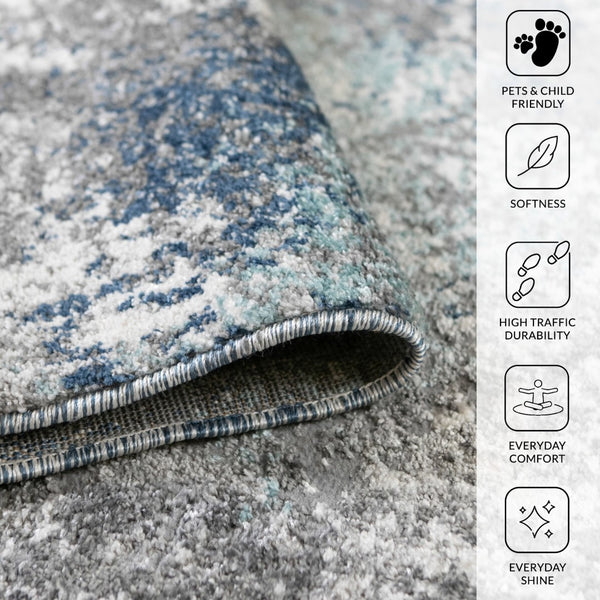 PETS & CHILD FRIENDLY

SOFTNESS

HIGH TRAFFIC DURABILITY

EVERYDAY COMFORT

EVERYDAY SHINE