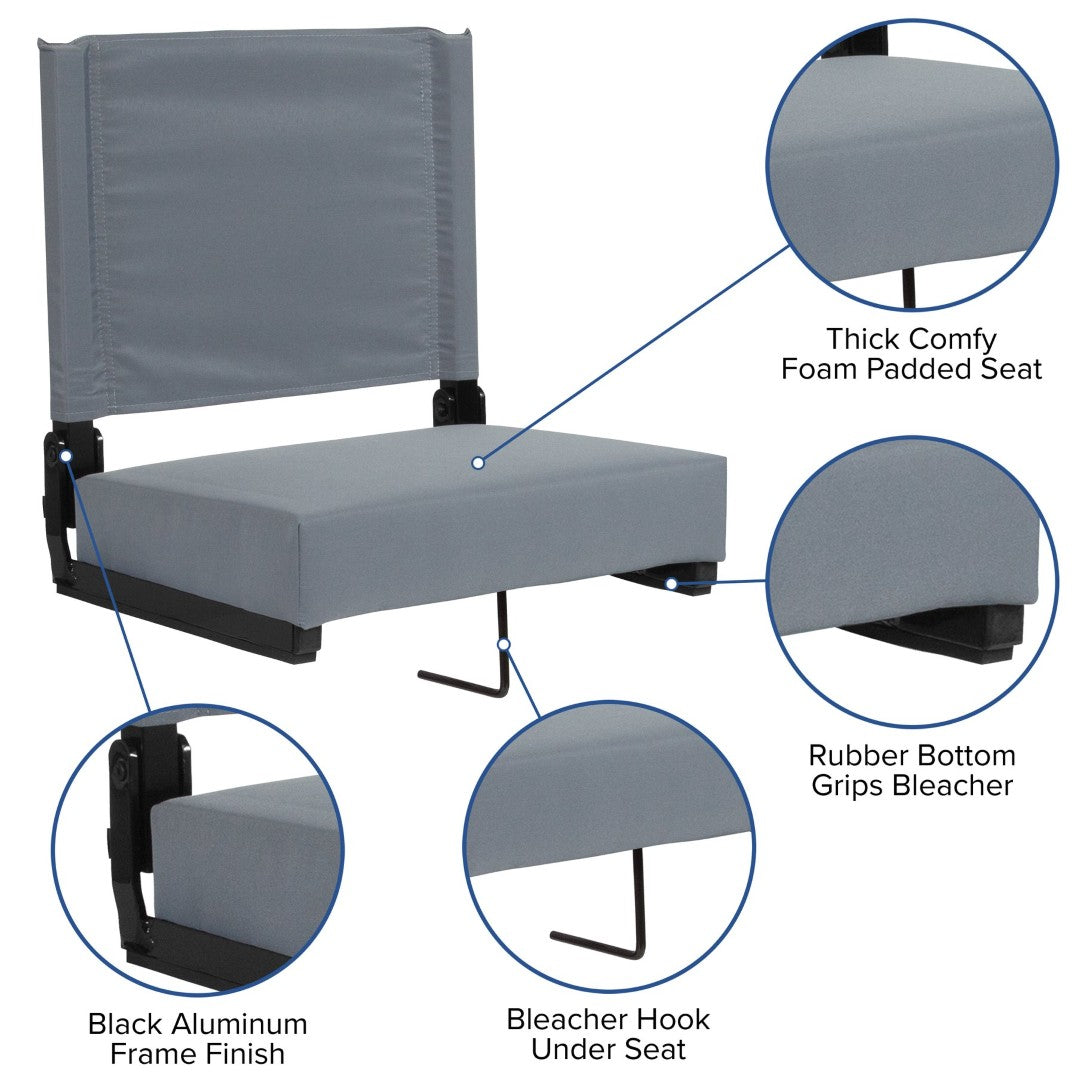 Thick Comfy
Foam Padded Seat

Rubber Bottom
Grips Bleacher

Black Aluminum
Frame Finish

Bleacher Hook
Under Seat