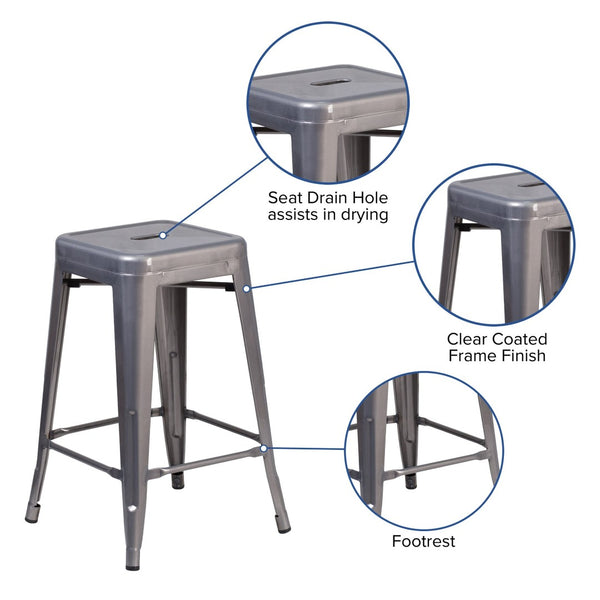 Seat Drain Hole assists in drying

Clear Coated Frame Finish

Footrest